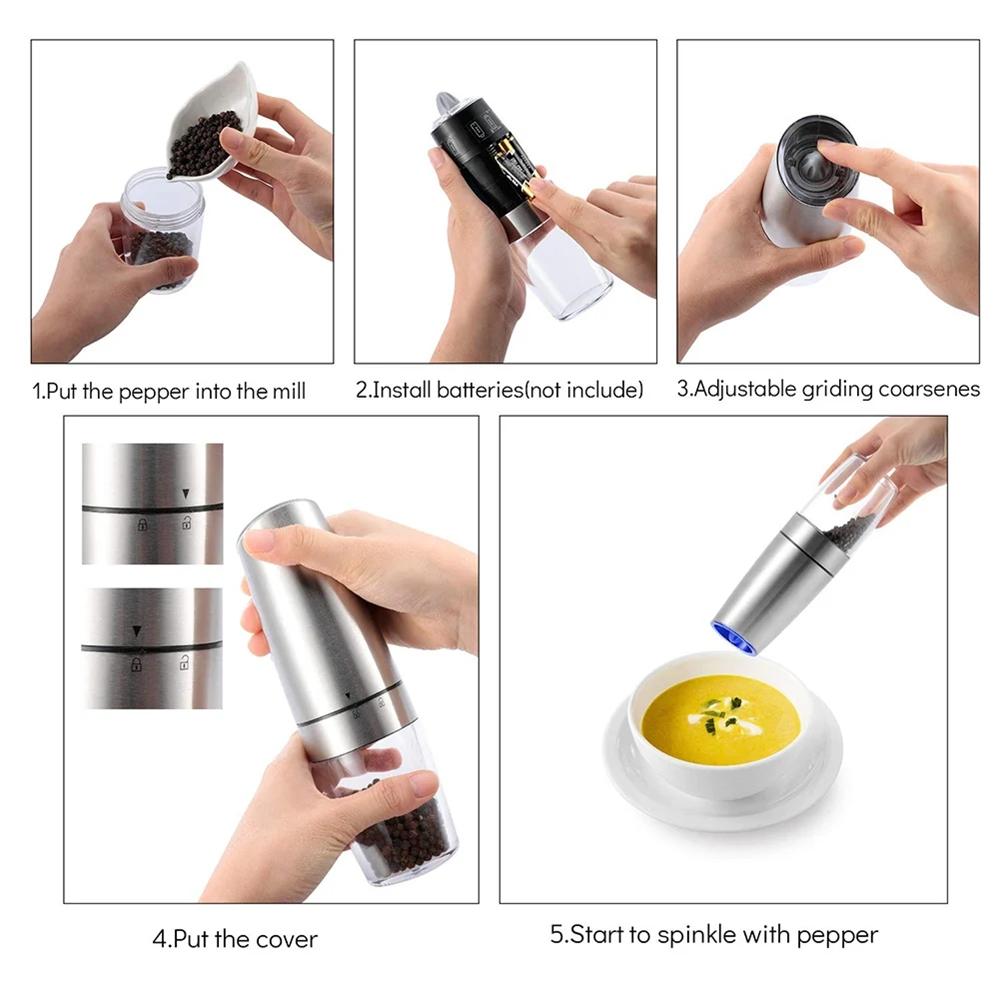 1.Put the pepper into the mill

2.Install batteries(not include)

3.Adjustable griding coarsenes

4.Put the cover

5.Start to spinkle with pepper