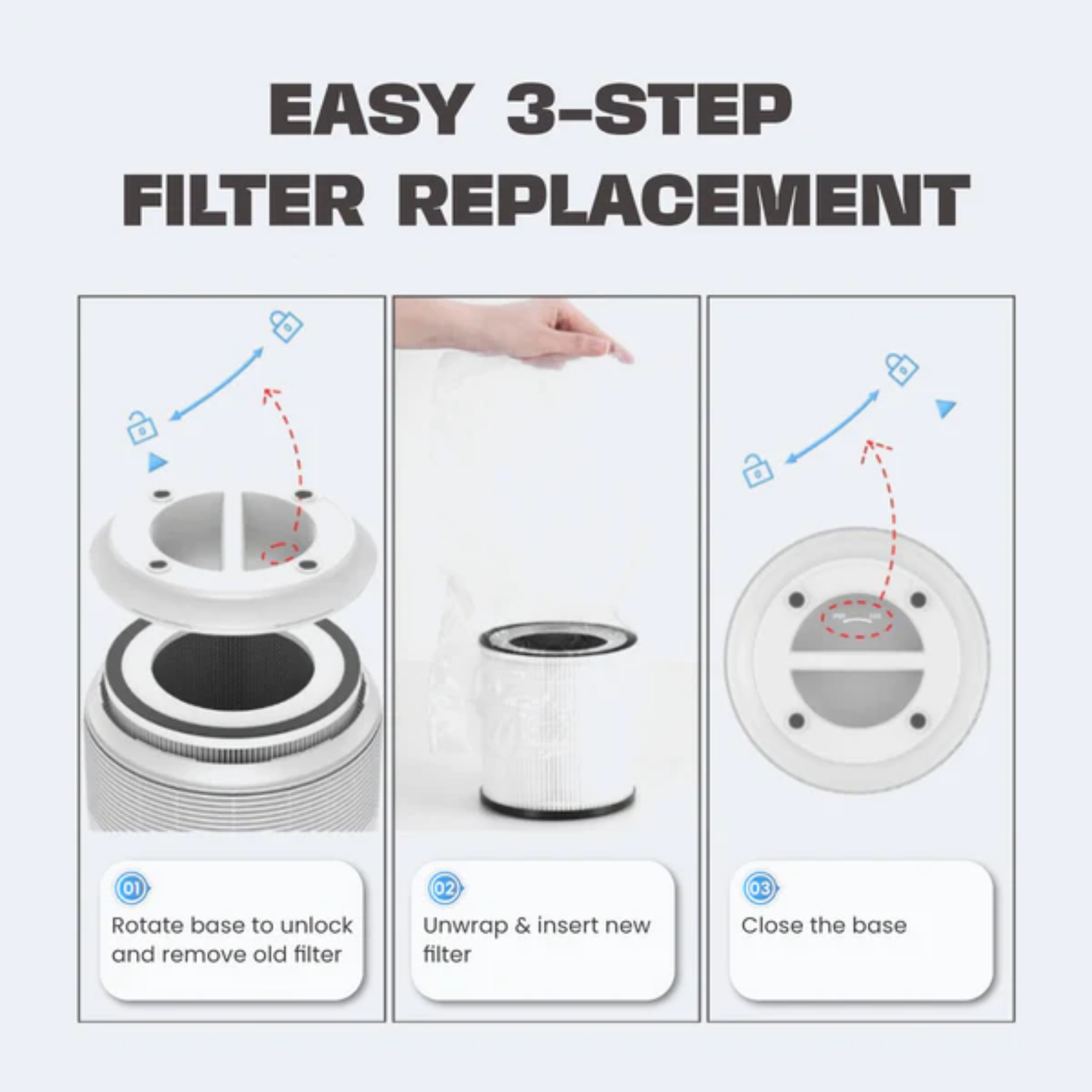 EASY 3-STEP FILTER REPLACEMENT

01
Rotate base to unlock and remove old filter

02
Unwrap & insert new filter

03
Close the base