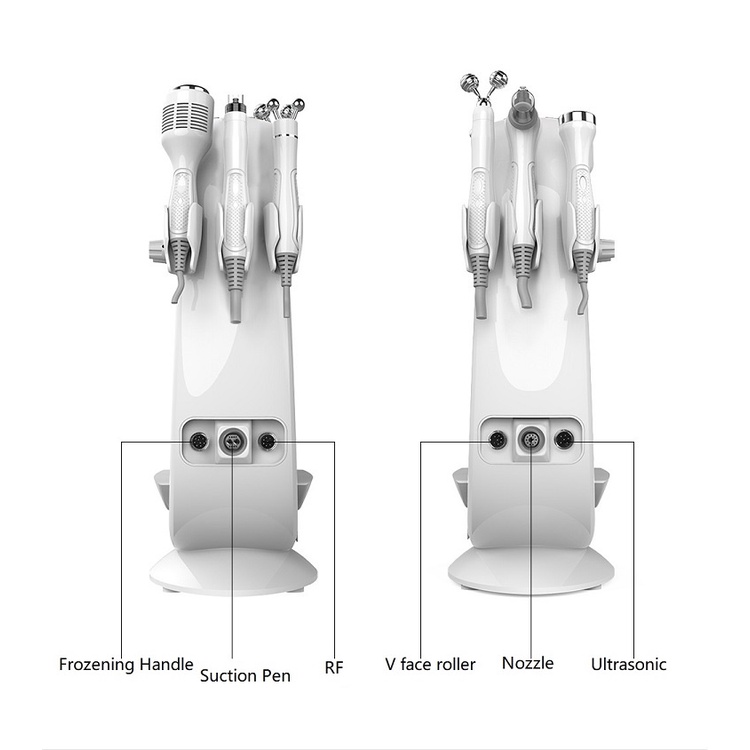 Frozening Handle
Suction Pen
RF
V face roller
Nozzle
Ultrasonic