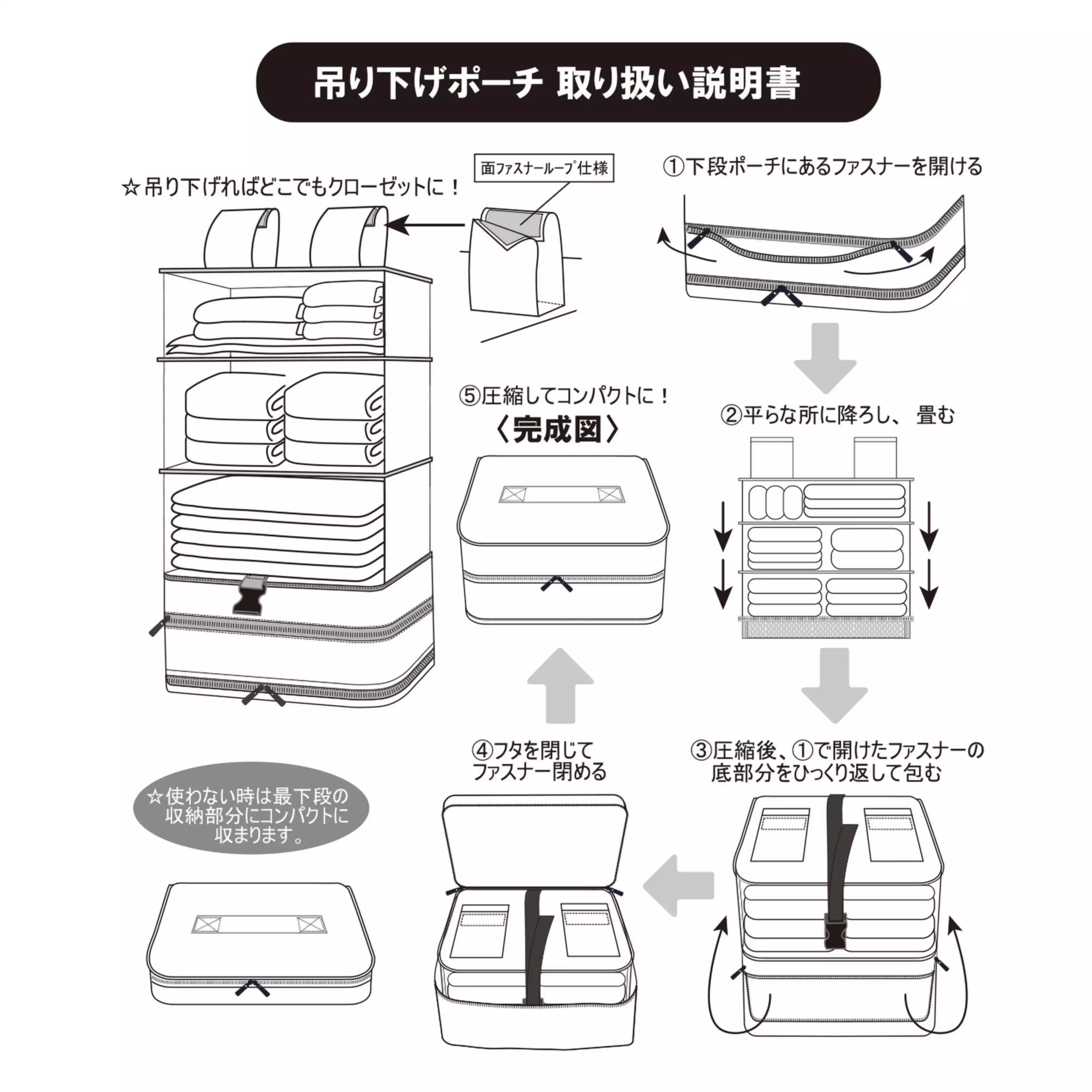 吊り下げポーチ 取り扱い説明書

☆吊り下げればどこでもクローゼットに！

面ファスナーループ仕様

①下段ポーチにあるファスナーを開ける

②平らな所に降ろし、 畳む

③圧縮後、①で開けたファスナーの底部分をひっくり返して包む

④フタを閉じてファスナー閉める

⑤圧縮してコンパクトに！

〈完成図〉

☆使わない時は最下段の収納部分にコンパクトに収まります。