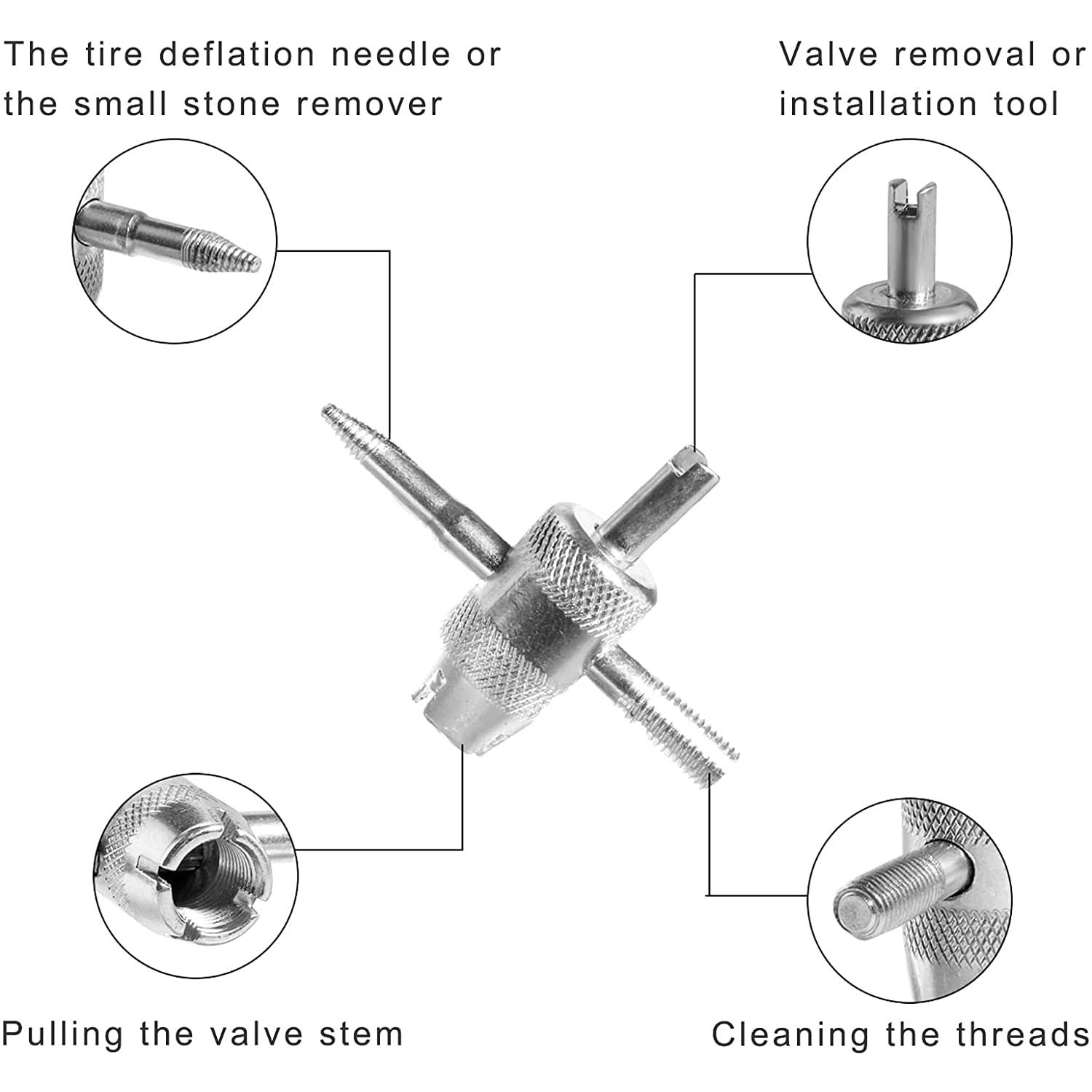 The tire deflation needle or the small stone remover

Valve removal or installation tool

Pulling the valve stem

Cleaning the threads