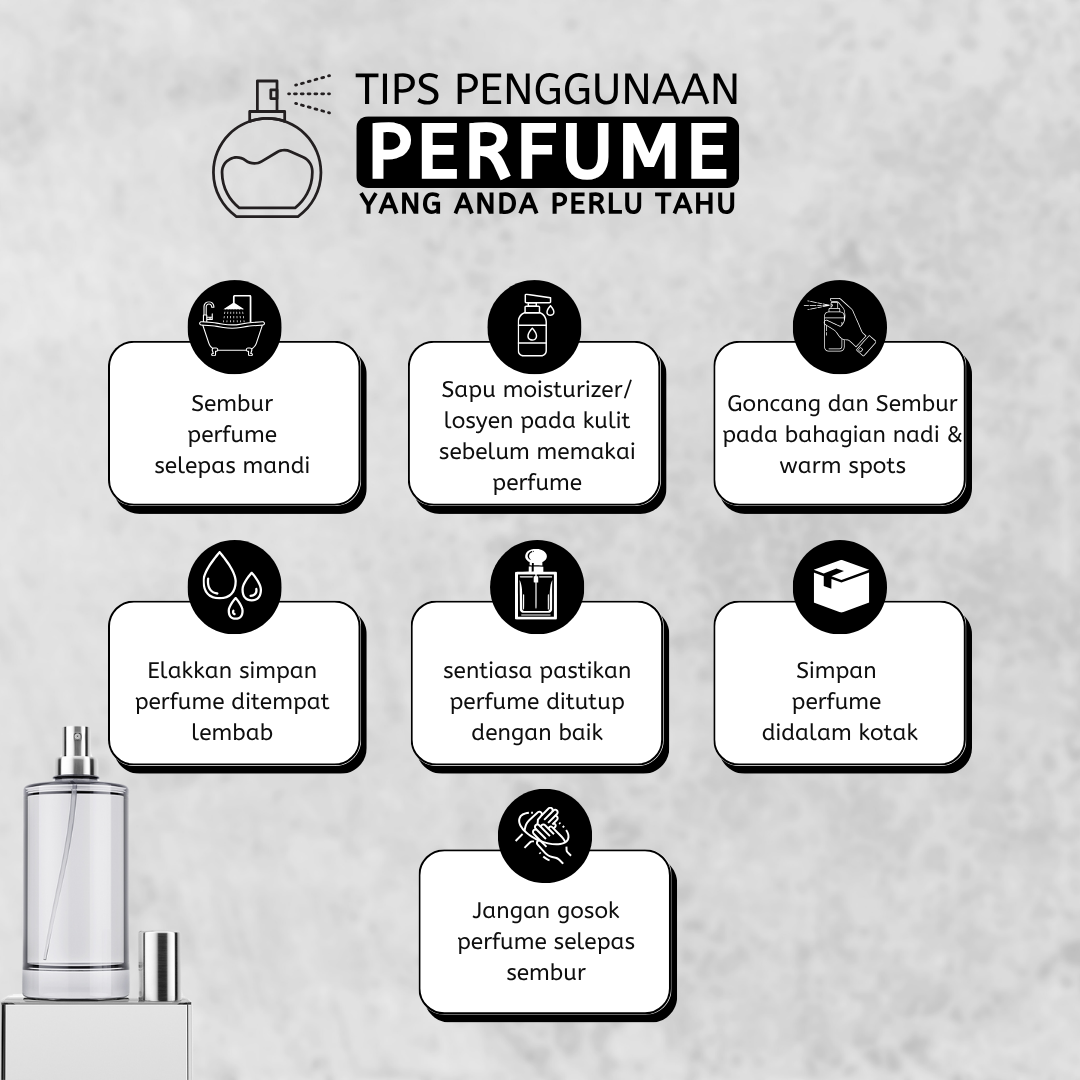 TIPS PENGGUNAAN
PERFUME
YANG ANDA PERLU TAHU

Sembur perfume selepas mandi

Sapu moisturizer/ losyen pada kulit sebelum memakai perfume

Goncang dan Sembur pada bahagian nadi & warm spots

Elakkan simpan perfume ditempat lembab

sentiasa pastikan perfume ditutup dengan baik

Simpan perfume didalam kotak

Jangan gosok perfume selepas sembur