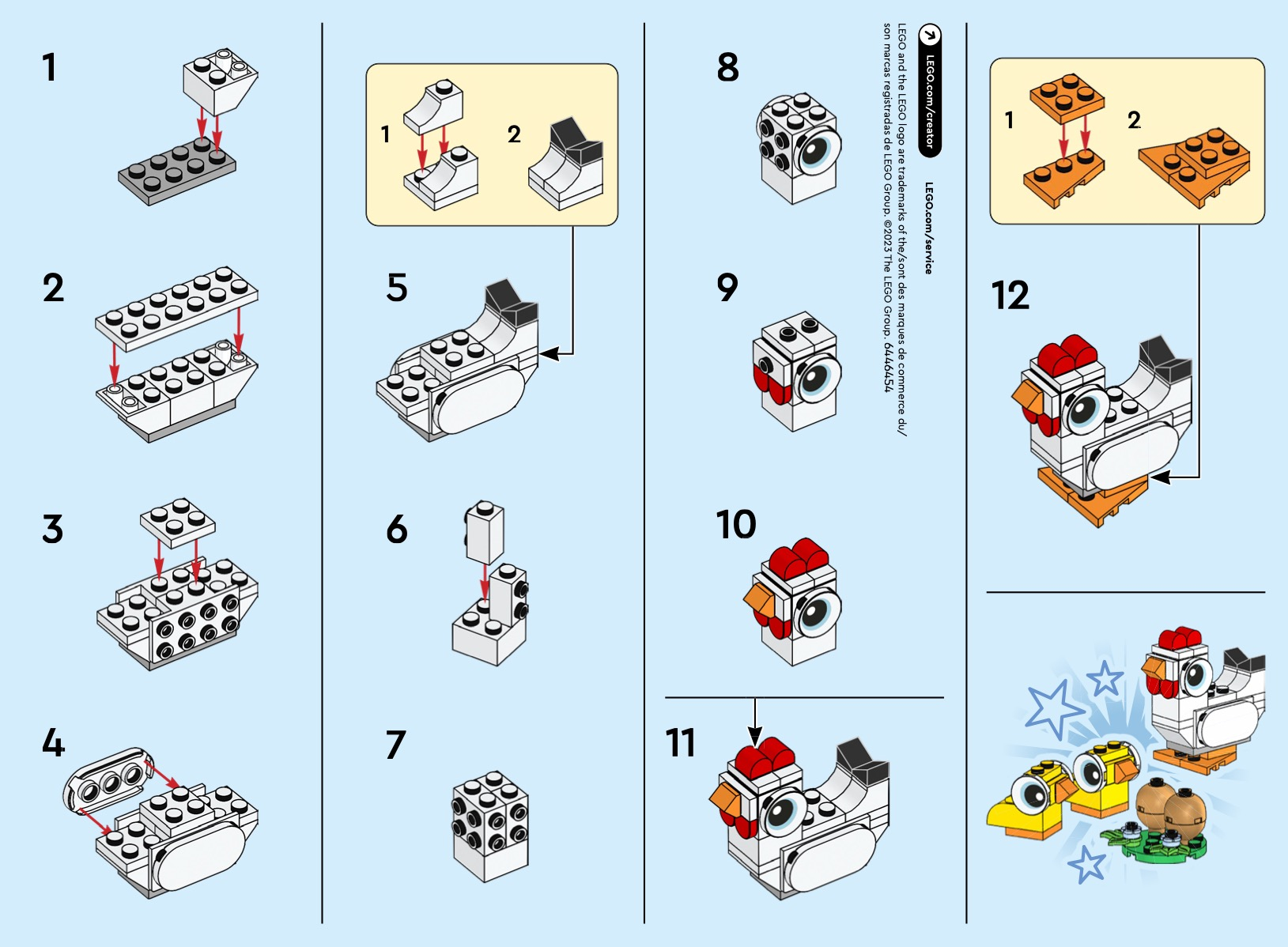 1

2

3

4

1

2

5

6

7

8

9

10

11

LEGO.com/creator

LEGO.com/service

LEGO and the LEGO logo are trademarks of the/sont des marques de commerce du/ son marcas registradas de LEGO Group. ©2023 The LEGO Group. 6446454

1

2

12