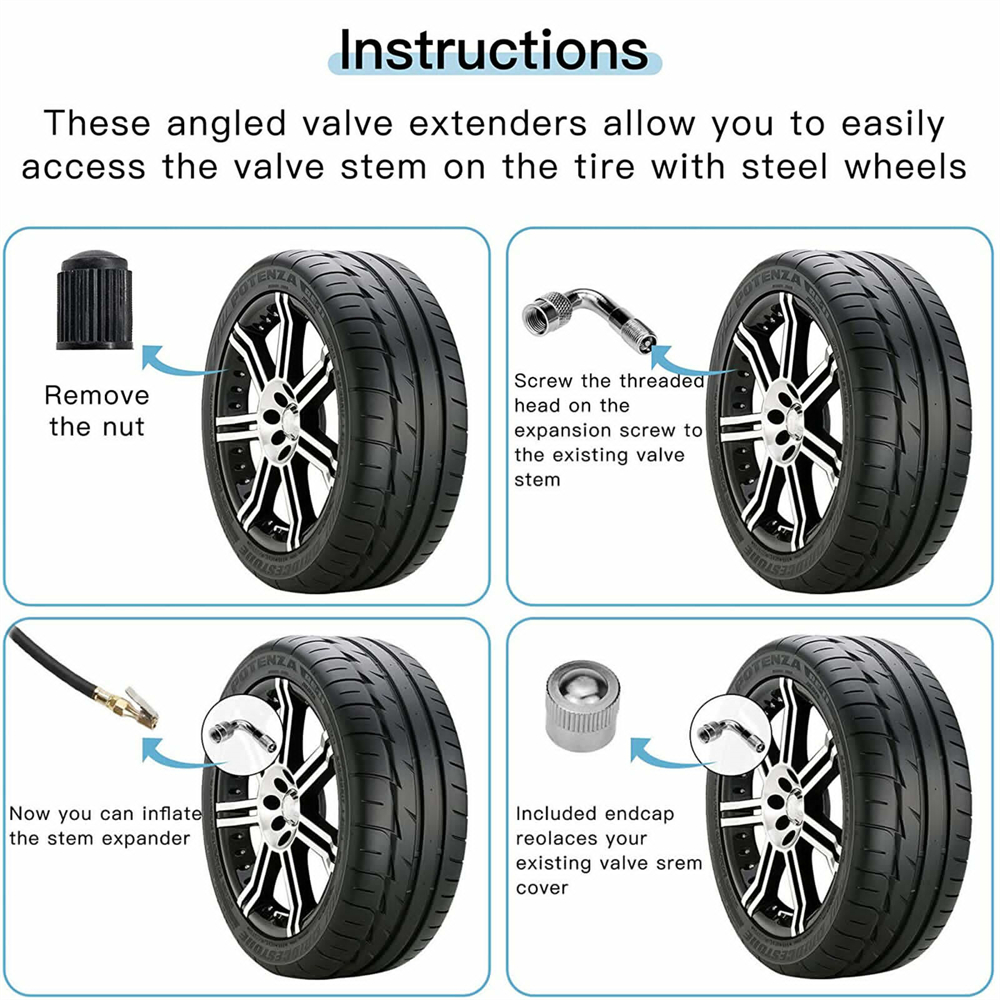 Instructions

These angled valve extenders allow you to easily access the valve stem on the tire with steel wheels

Remove the nut

POTENZA

BRIDGESTONE

Screw the threaded head on the expansion screw to the existing valve stem

POTENZA

BRIDGESTONE

Now you can inflate the stem expander

POTENZA

BRIDGESTONE

Included endcap reolaces your existing valve srem cover

POTENZA

BRIDGESTONE