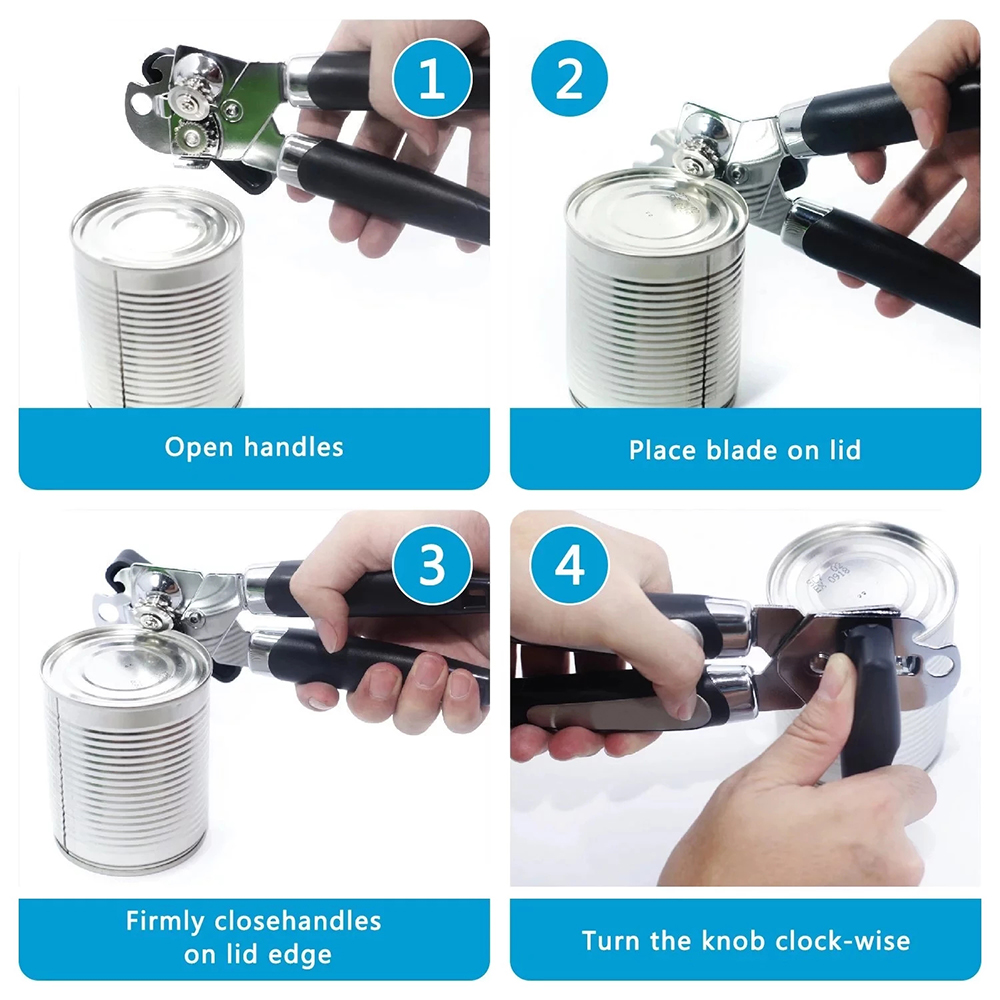 1

Open handles

2

Place blade on lid

3

Firmly closehandles on lid edge

4

Turn the knob clock-wise