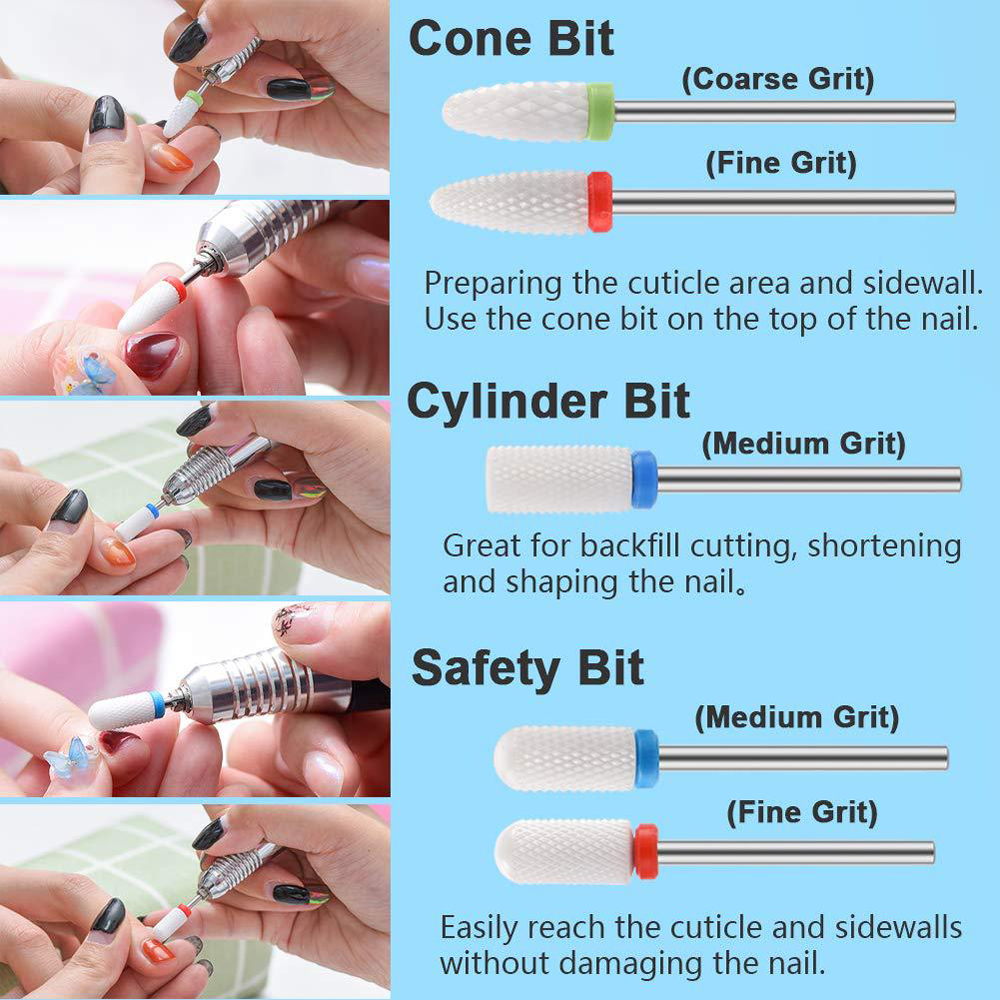 Cone Bit

(Coarse Grit)

(Fine Grit)

Preparing the cuticle area and sidewall. Use the cone bit on the top of the nail.

Cylinder Bit

(Medium Grit)

Great for backfill cutting, shortening and shaping the nail。

Safety Bit

(Medium Grit)

(Fine Grit)

Easily reach the cuticle and sidewalls without damaging the nail.