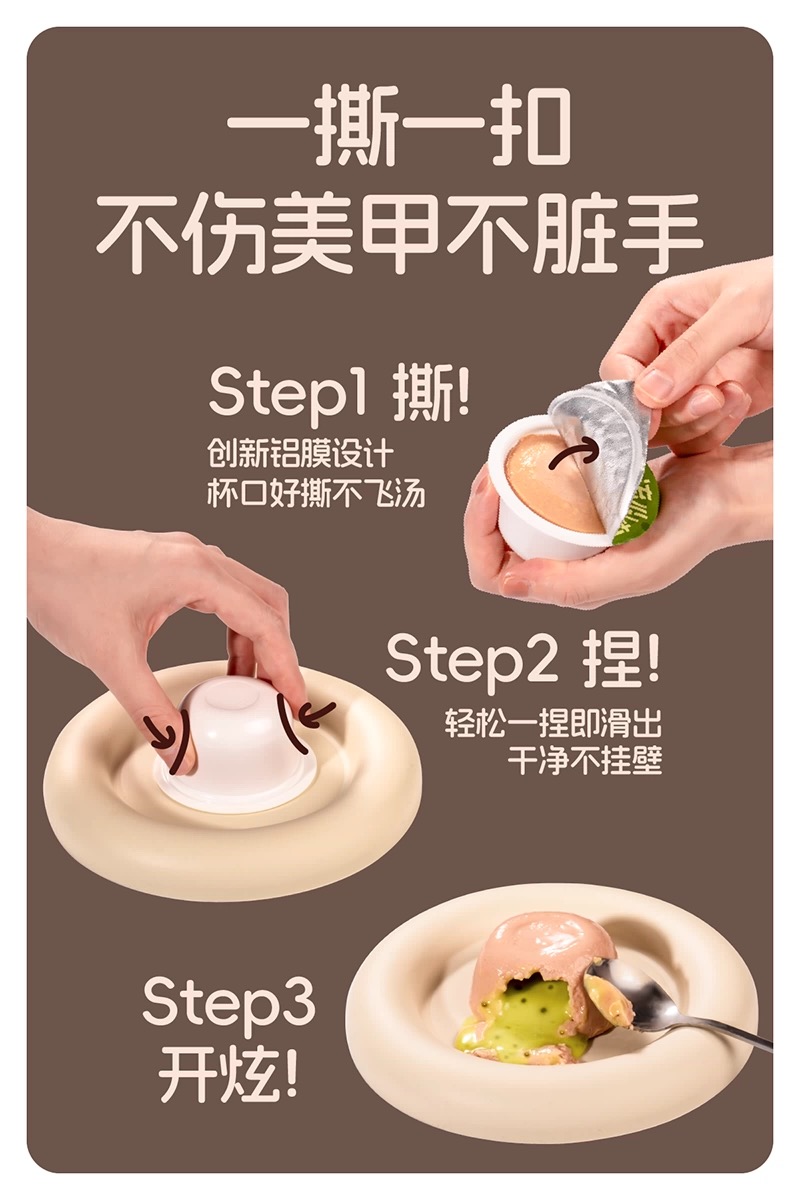 一撕一扣
不伤美甲不脏手

Step1 撕!
创新铝膜设计
杯口好撕不飞汤

Step2 捏!
轻松一捏即滑出
干净不挂壁

Step3
开炫!