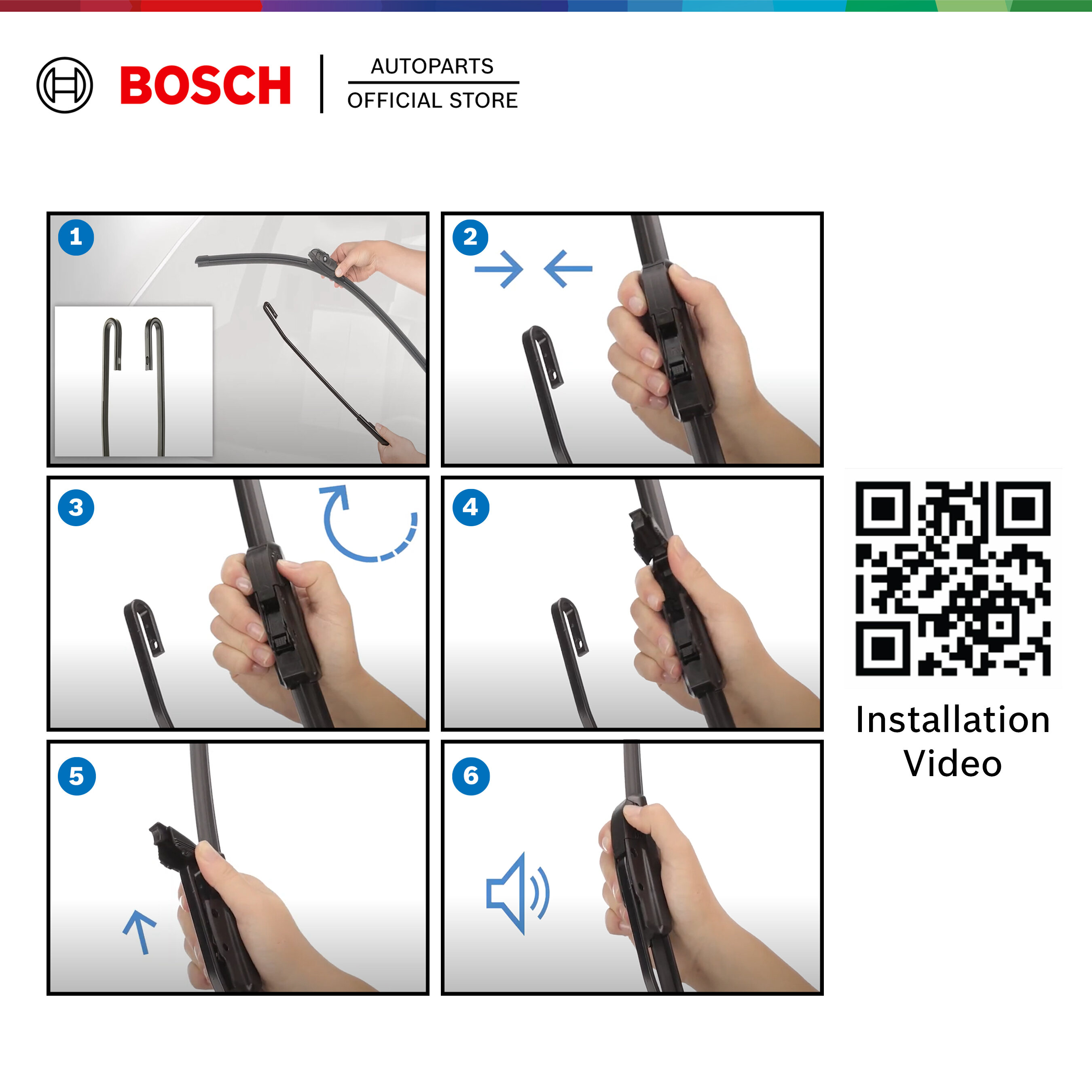 BOSCH

AUTOPARTS
OFFICIAL STORE

1

2

3

4

5

6

Installation Video