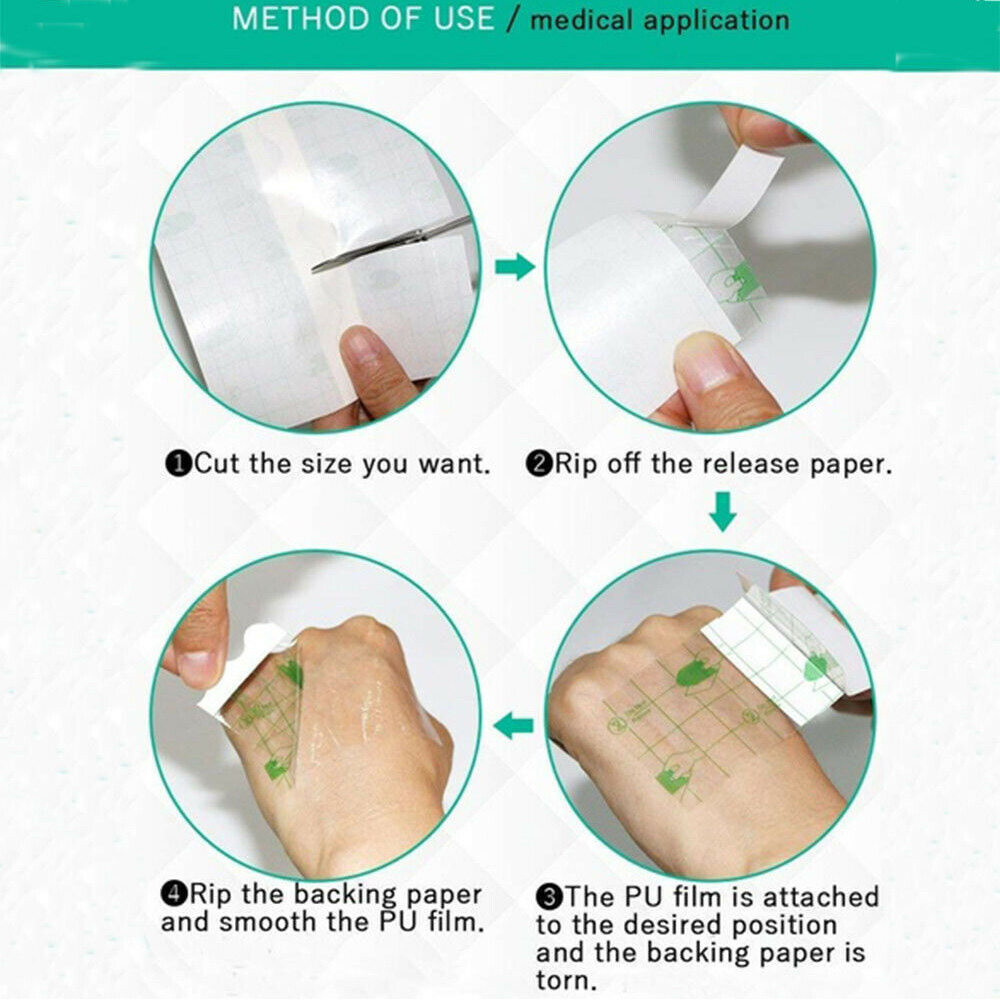 METHOD OF USE / medical application

❶Cut the size you want.

❷Rip off the release paper.

❹Rip the backing paper and smooth the PU film.

❸The PU film is attached to the desired position and the backing paper is torn.