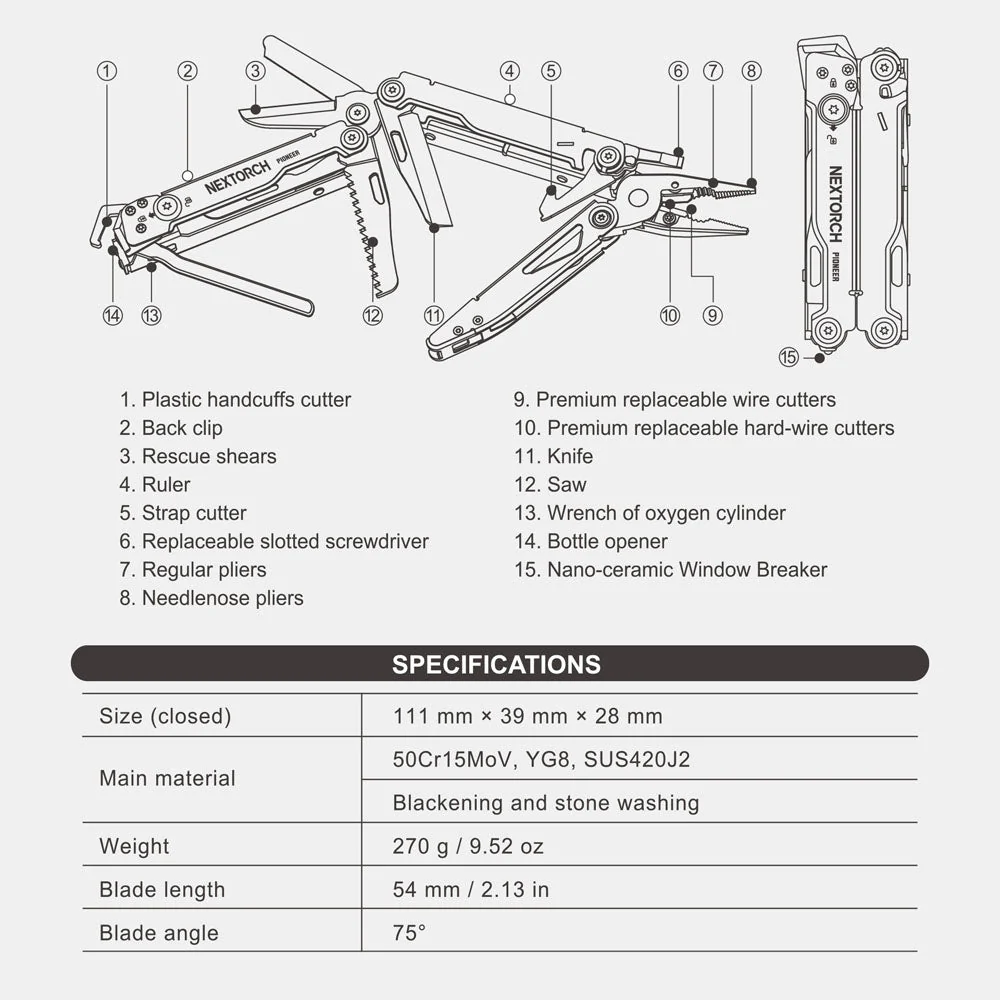 ①
②
③
④
⑤
⑥
⑦
⑧
NEXTORCH PIONEER
⑭
⑬
⑫
⑪
⑩
⑨
NEXTORCH PIONEER
⑮

1. Plastic handcuffs cutter
2. Back clip
3. Rescue shears
4. Ruler
5. Strap cutter
6. Replaceable slotted screwdriver
7. Regular pliers
8. Needlenose pliers

9. Premium replaceable wire cutters
10. Premium replaceable hard-wire cutters
11. Knife
12. Saw
13. Wrench of oxygen cylinder
14. Bottle opener
15. Nano-ceramic Window Breaker

SPECIFICATIONS

| Size (closed) | 111 mm × 39 mm × 28 mm |
|---|---|
| Main material | 50Cr15MoV, YG8, SUS420J2 |
| | Blackening and stone washing |
| Weight | 270 g / 9.52 oz |
| Blade length | 54 mm / 2.13 in |
| Blade angle | 75° |