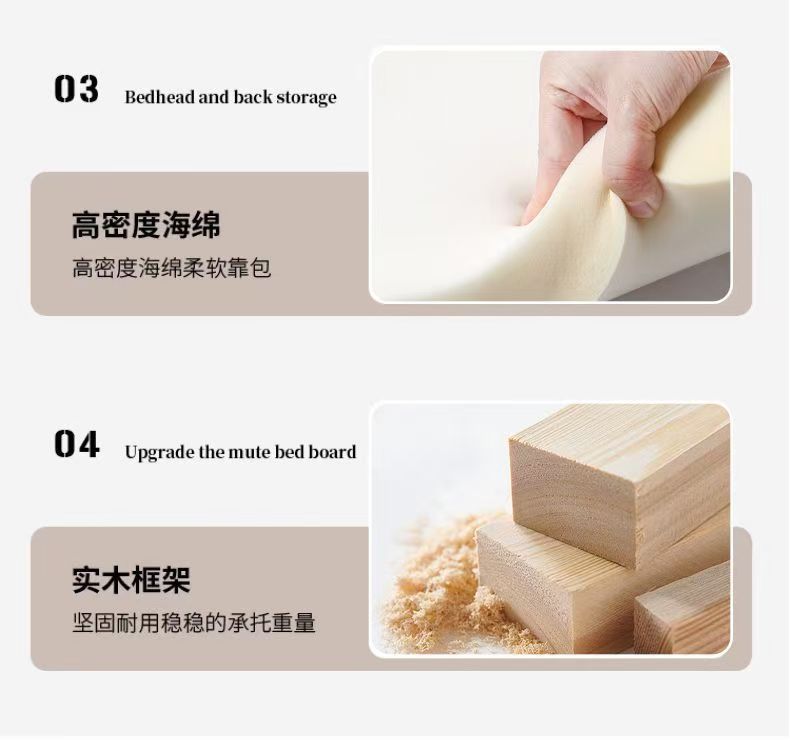 03 Bedhead and back storage

高密度海绵

高密度海绵柔软靠包

04 Upgrade the mute bed board

实木框架

坚固耐用稳稳的承托重量