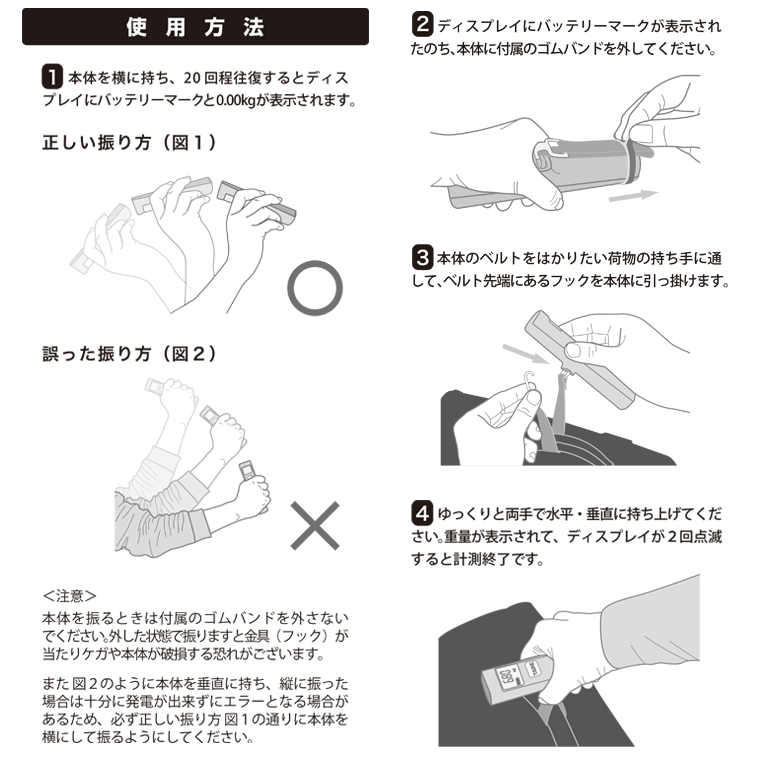 使用方法

1 本体を横に持ち、20回程往復するとディスプレイにバッテリーマークと0.00kgが表示されます。

正しい振り方（図1）

誤った振り方（図2）

＜注意＞
本体を振るときは付属のゴムバンドを外さないでください。外した状態で振りますと金具（フック）が当たりケガや本体が破損する恐れがございます。

また図2のように本体を垂直に持ち、縦に振った場合は十分に発電が出来ずにエラーとなる場合があるため、必ず正しい振り方図1の通りに本体を横にして振るようにしてください。

2 ディスプレイにバッテリーマークが表示されたのち、本体に付属のゴムバンドを外してください。

3 本体のベルトをはかりたい荷物の持ち手に通して、ベルト先端にあるフックを本体に引っ掛けます。

4 ゆっくりと両手で水平・垂直に持ち上げてください。重量が表示されて、ディスプレイが2回点滅すると計測終了です。