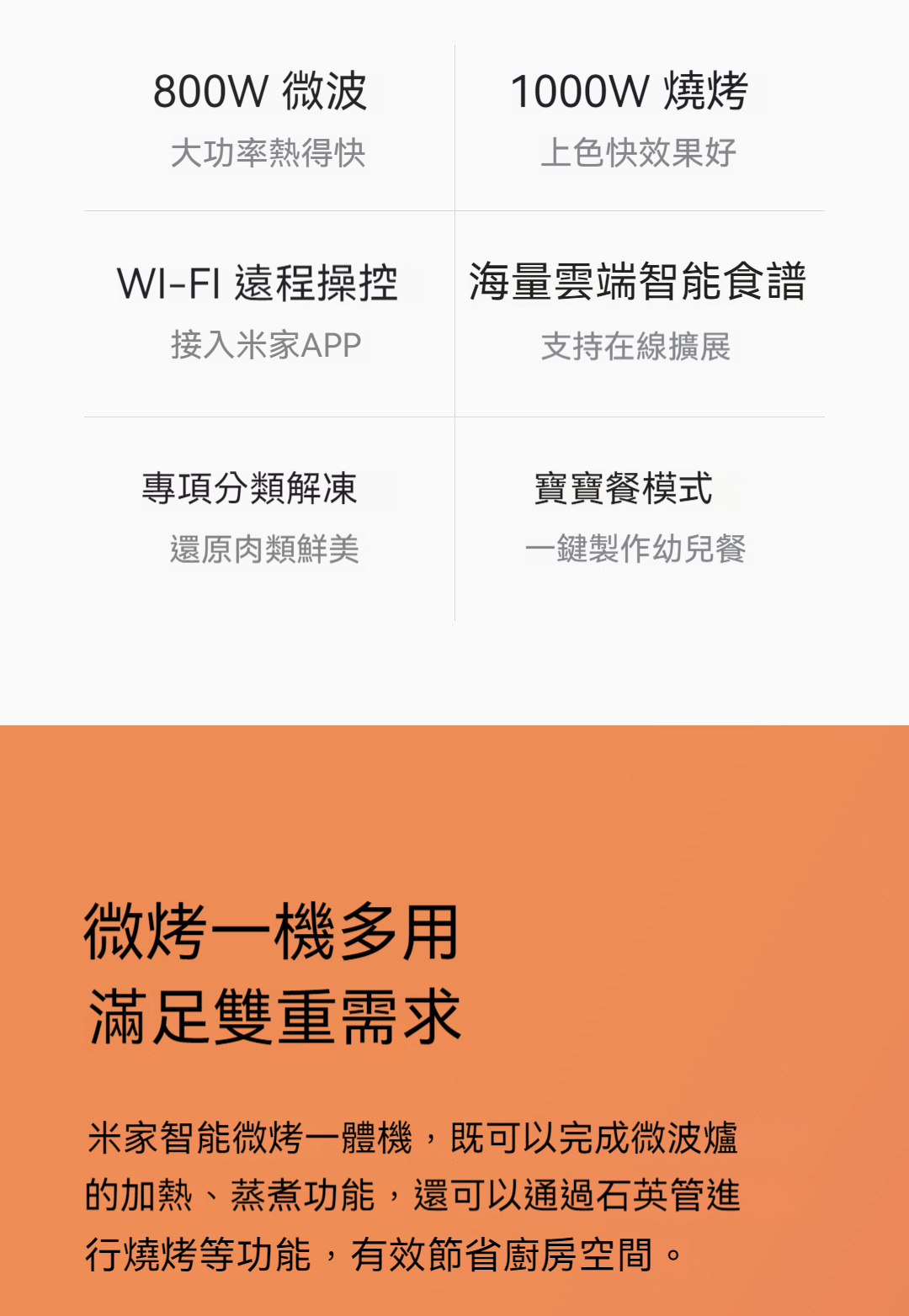 800W 微波
大功率熱得快

1000W 燒烤
上色快效果好

WI-FI 遠程操控
接入米家APP

海量雲端智能食譜
支持在線擴展

專項分類解凍
還原肉類鮮美

寶寶餐模式
一鍵製作幼兒餐

微烤一機多用
滿足雙重需求

米家智能微烤一體機，既可以完成微波爐的加熱、蒸煮功能，還可以通過石英管進行燒烤等功能，有效節省廚房空間。