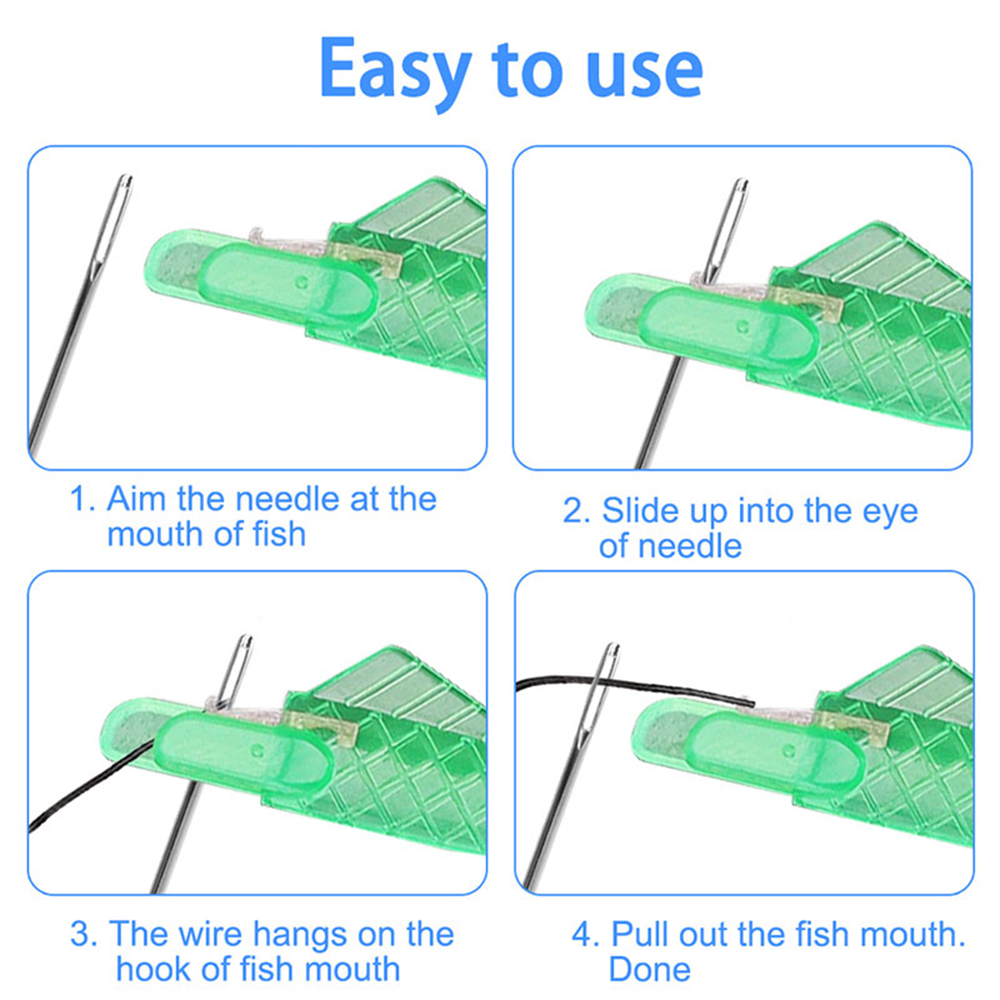 Easy to use

1. Aim the needle at the mouth of fish

2. Slide up into the eye of needle

3. The wire hangs on the hook of fish mouth

4. Pull out the fish mouth. Done