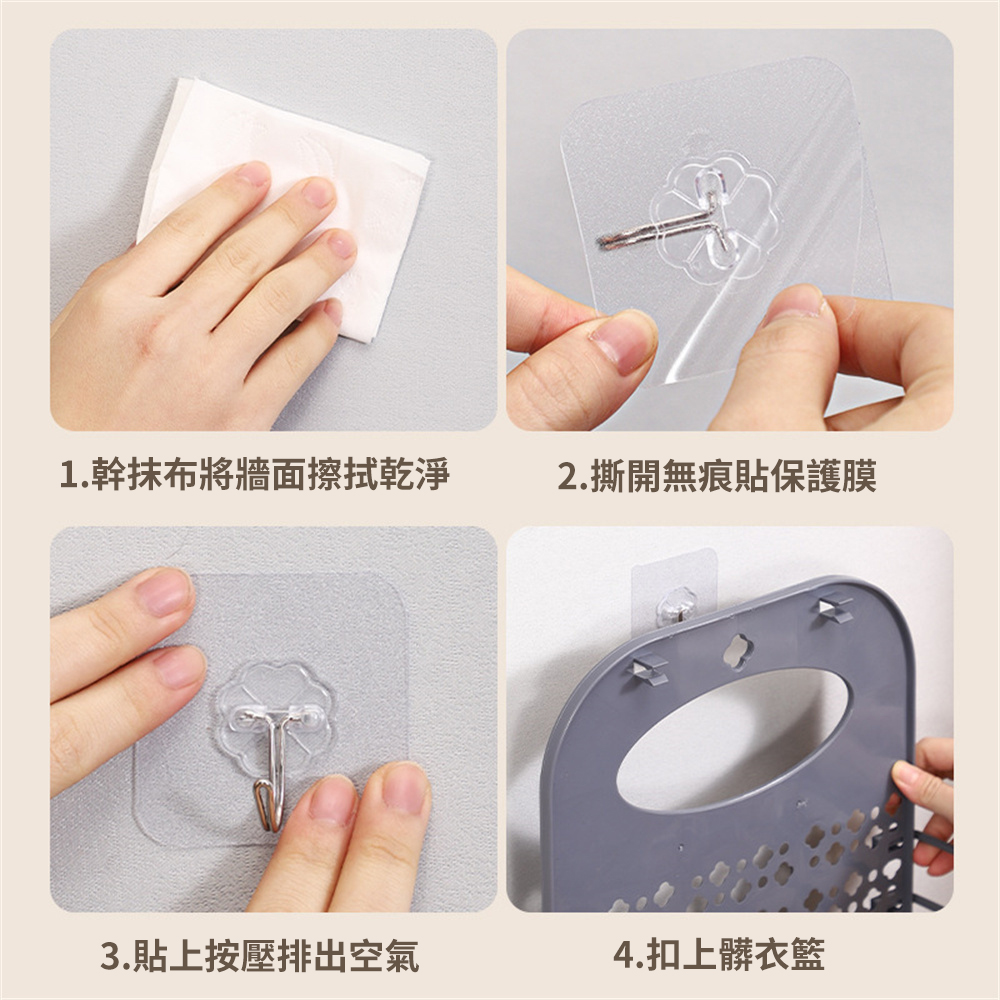 1.幹抹布將牆面擦拭乾淨

2.撕開無痕貼保護膜

3.貼上按壓排出空氣

4.扣上髒衣籃