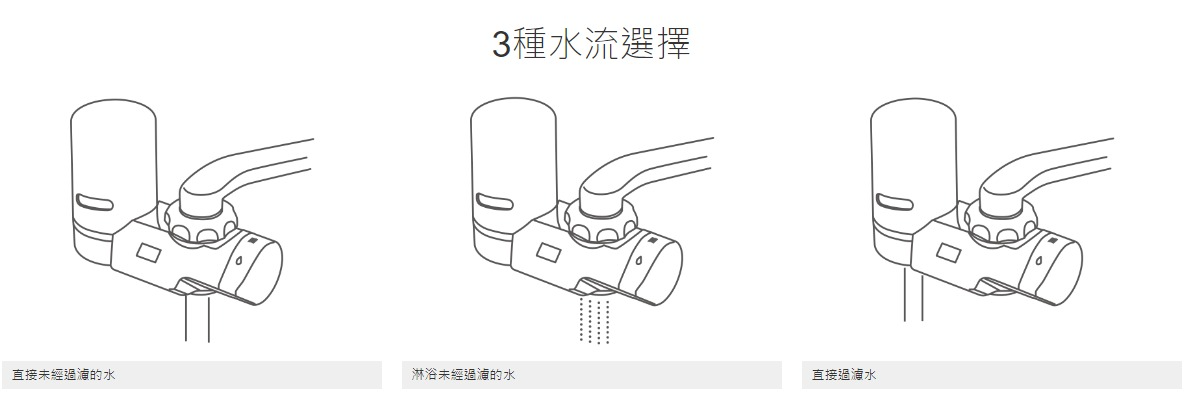 3種水流選擇

直接未經過濾的水

淋浴未經過濾的水

直接過濾水