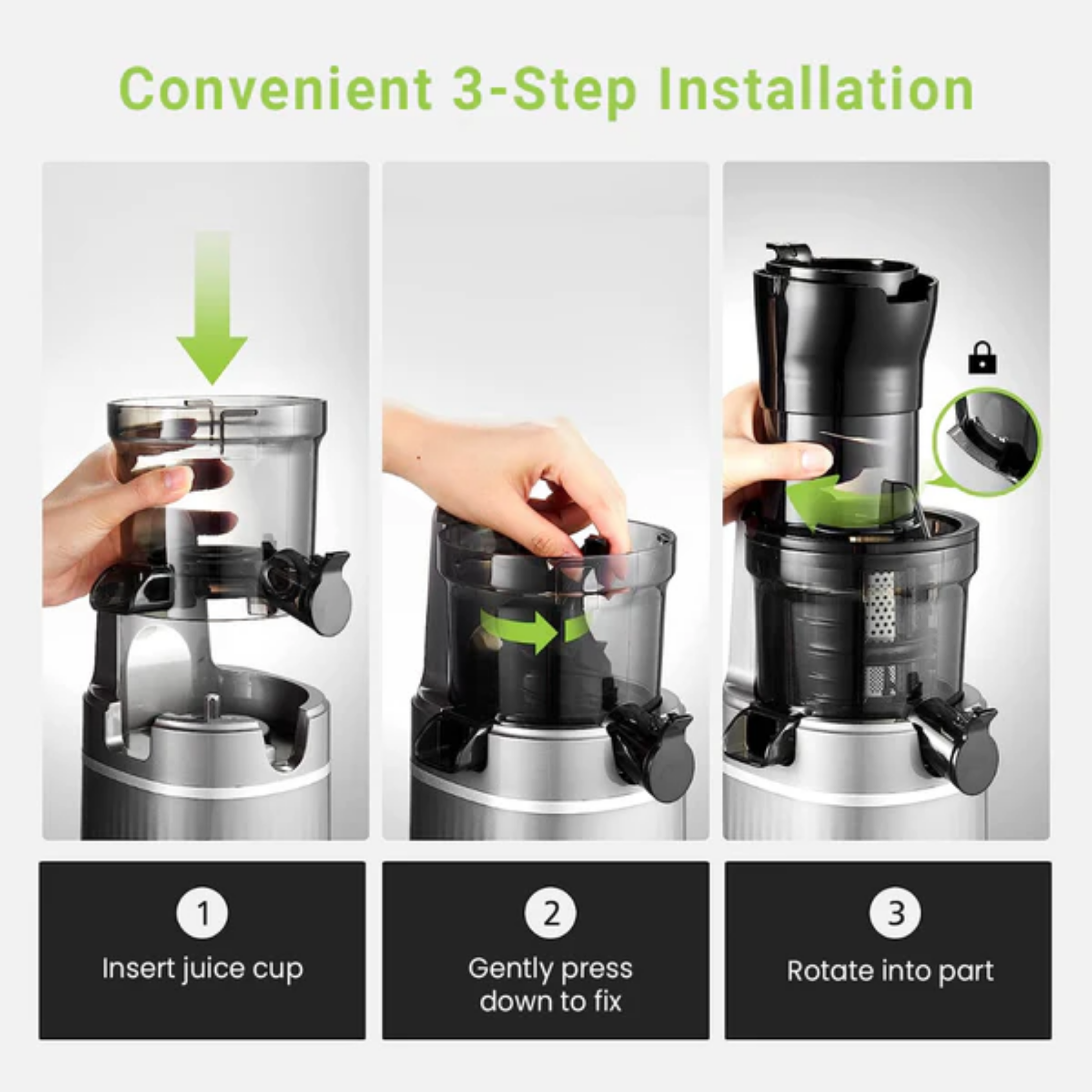 Convenient 3-Step Installation

1
Insert juice cup

2
Gently press down to fix

3
Rotate into part