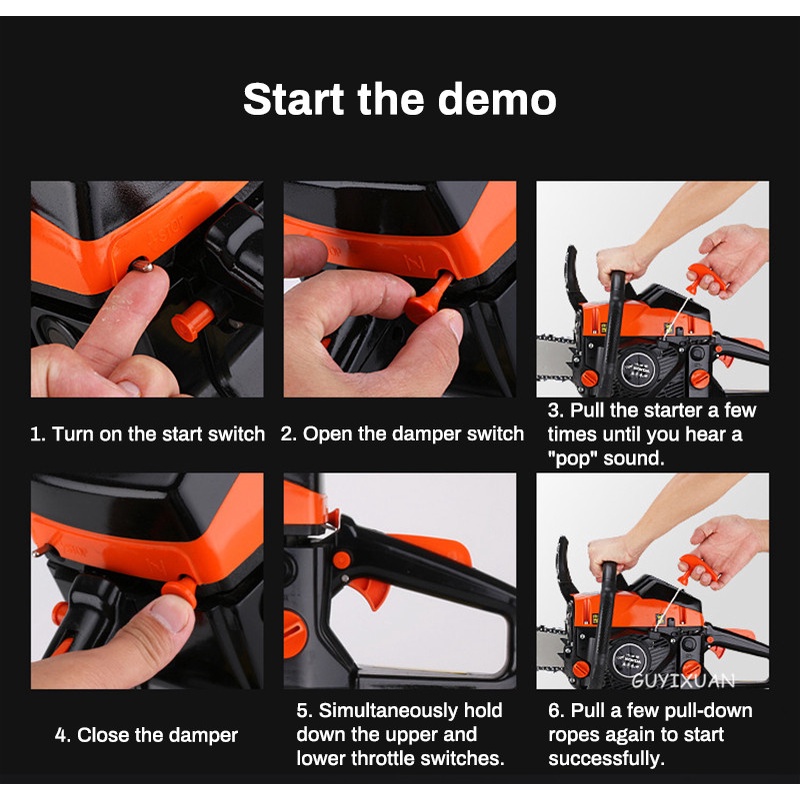 Start the demo

1. Turn on the start switch

2. Open the damper switch

3. Pull the starter a few times until you hear a "pop" sound.

4. Close the damper

5. Simultaneously hold down the upper and lower throttle switches.

GUYIXUAN

6. Pull a few pull-down ropes again to start successfully.