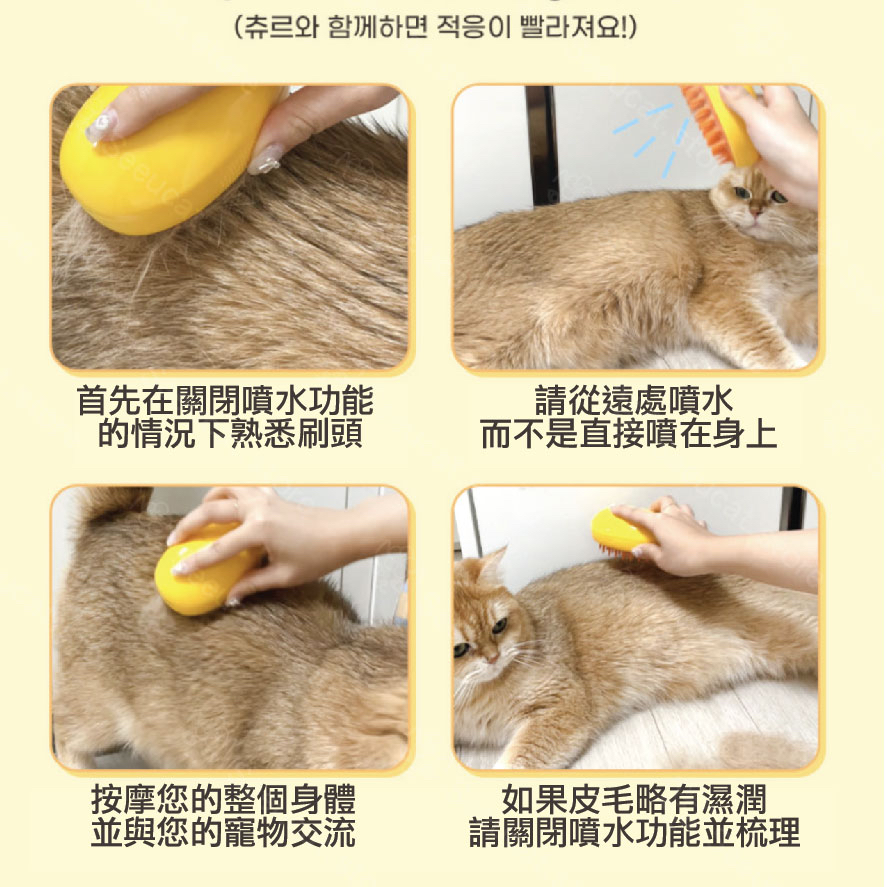 (츄르와 함께하면 적응이 빨라져요!)

首先在關閉噴水功能
的情況下熟悉刷頭

請從遠處噴水
而不是直接噴在身上

按摩您的整個身體
並與您的寵物交流

如果皮毛略有濕潤
請關閉噴水功能並梳理