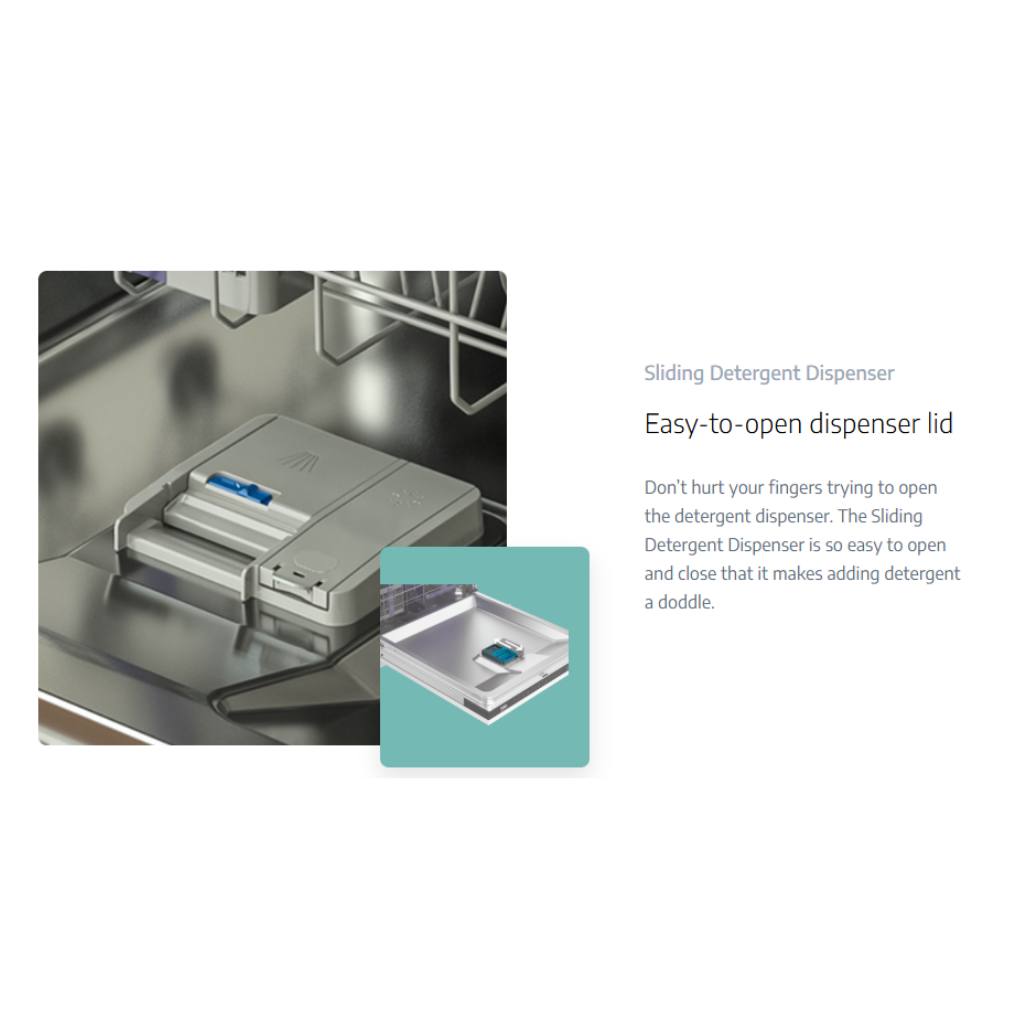 Sliding Detergent Dispenser

Easy-to-open dispenser lid

Don't hurt your fingers trying to open the detergent dispenser. The Sliding Detergent Dispenser is so easy to open and close that it makes adding detergent a doddle.