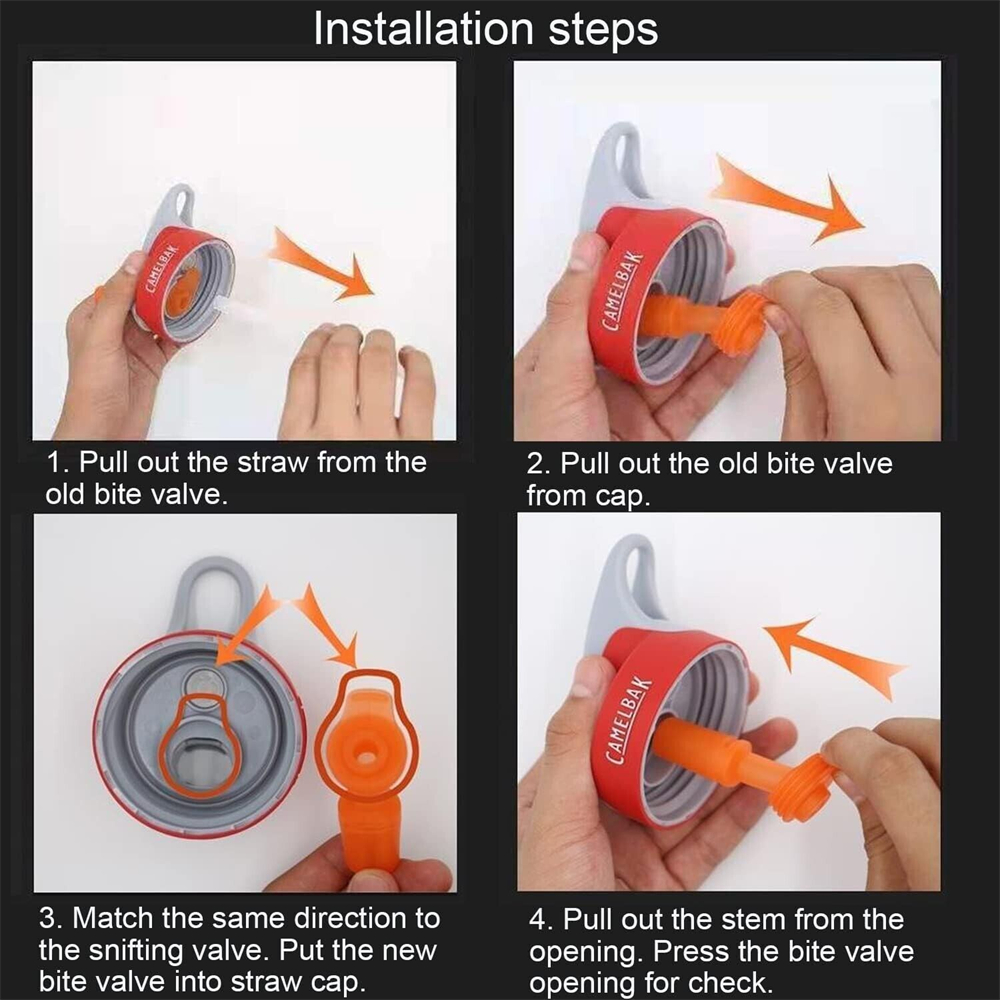 Installation steps

CAMELBAK

1. Pull out the straw from the old bite valve.

CAMELBAK

2. Pull out the old bite valve from cap.

3. Match the same direction to the snifting valve. Put the new bite valve into straw cap.

CAMELBAK

4. Pull out the stem from the opening. Press the bite valve opening for check.