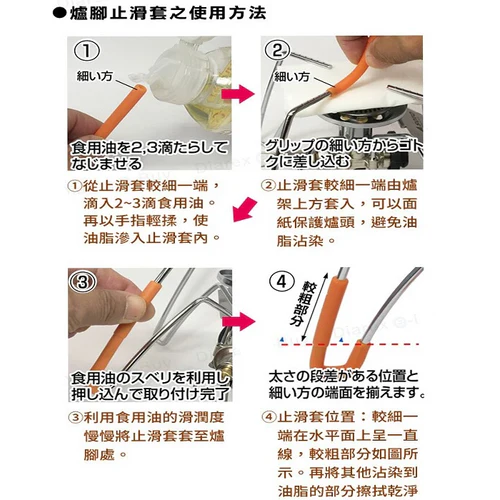 ●爐腳止滑套之使用方法

①

細い方

食用油を2,3滴たらしてなじませる

①從止滑套較細一端，滴入2~3滴食用油。再以手指輕揉，使油脂滲入止滑套內。

②

細い方

グリップの細い方からゴトクに差し込む

②止滑套較細一端由爐架上方套入，可以面紙保護爐頭，避免油脂沾染。

③

食用油のスベリを利用し押し込んで取り付け完了

③利用食用油的滑潤度慢慢將止滑套套至爐腳處。

④

較粗部分

太さの段差がある位置と細い方の端面を揃えます。

④止滑套位置：較細一端在水平面上呈一直線，較粗部分如圖所示。再將其他沾染到油脂的部分擦拭乾淨