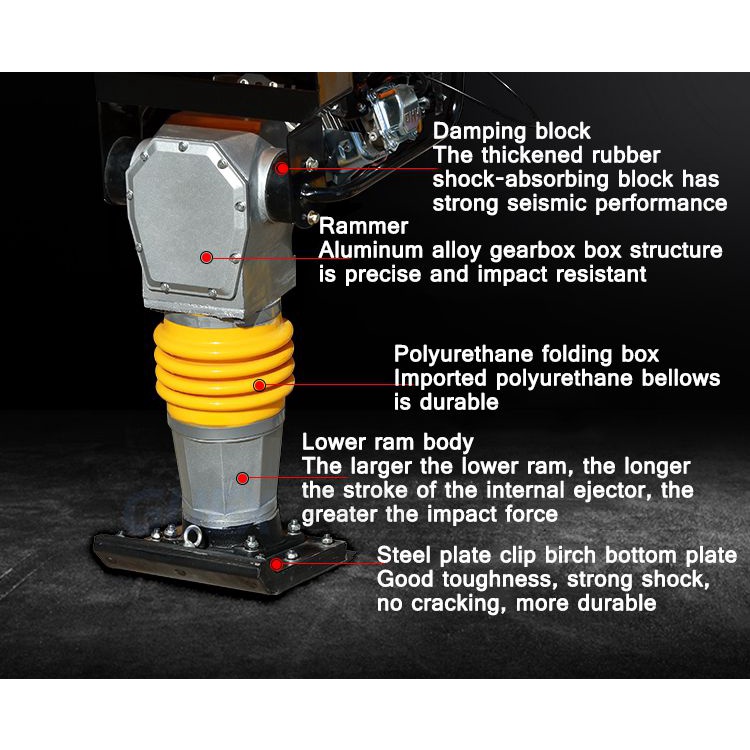 Damping block
The thickened rubber shock-absorbing block has strong seismic performance

Rammer
Aluminum alloy gearbox box structure is precise and impact resistant

Polyurethane folding box
Imported polyurethane bellows is durable

Lower ram body
The larger the lower ram, the longer the stroke of the internal ejector, the greater the impact force

Steel plate clip birch bottom plate
Good toughness, strong shock, no cracking, more durable