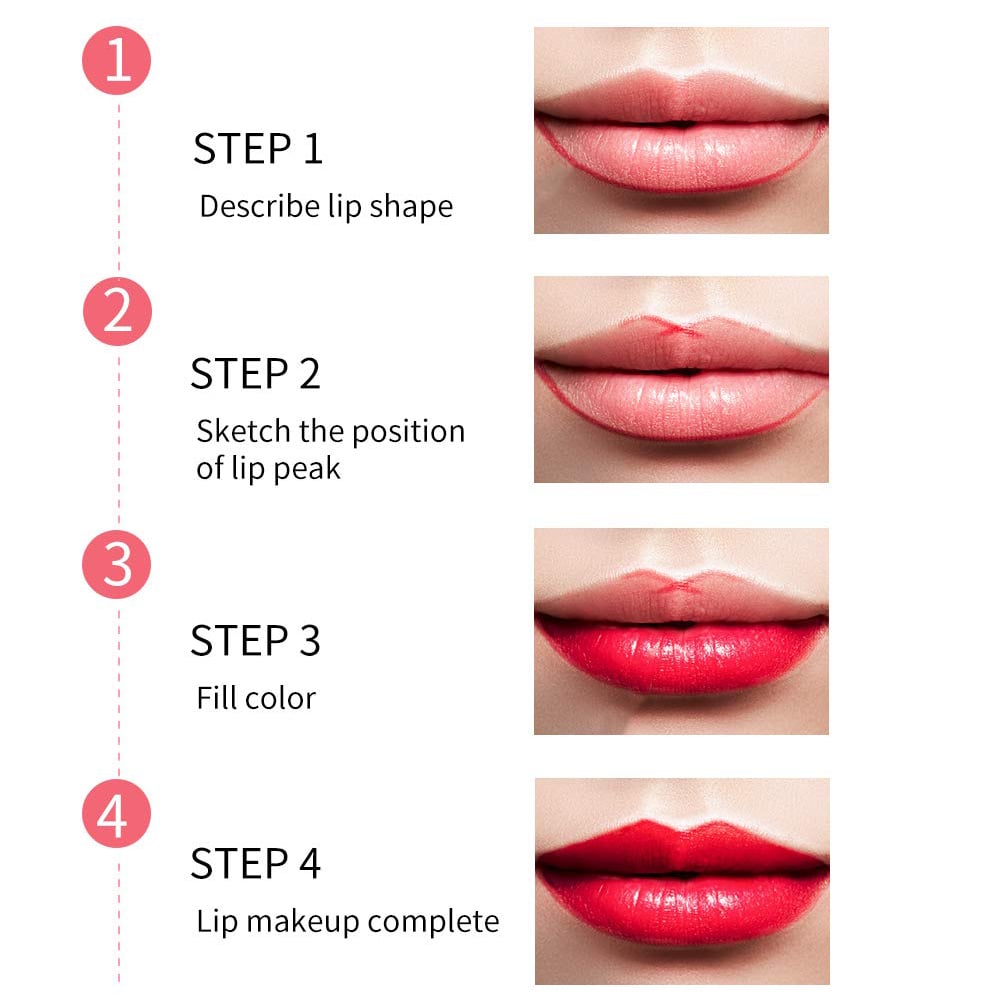 1

STEP 1

Describe lip shape

2

STEP 2

Sketch the position of lip peak

3

STEP 3

Fill color

4

STEP 4

Lip makeup complete