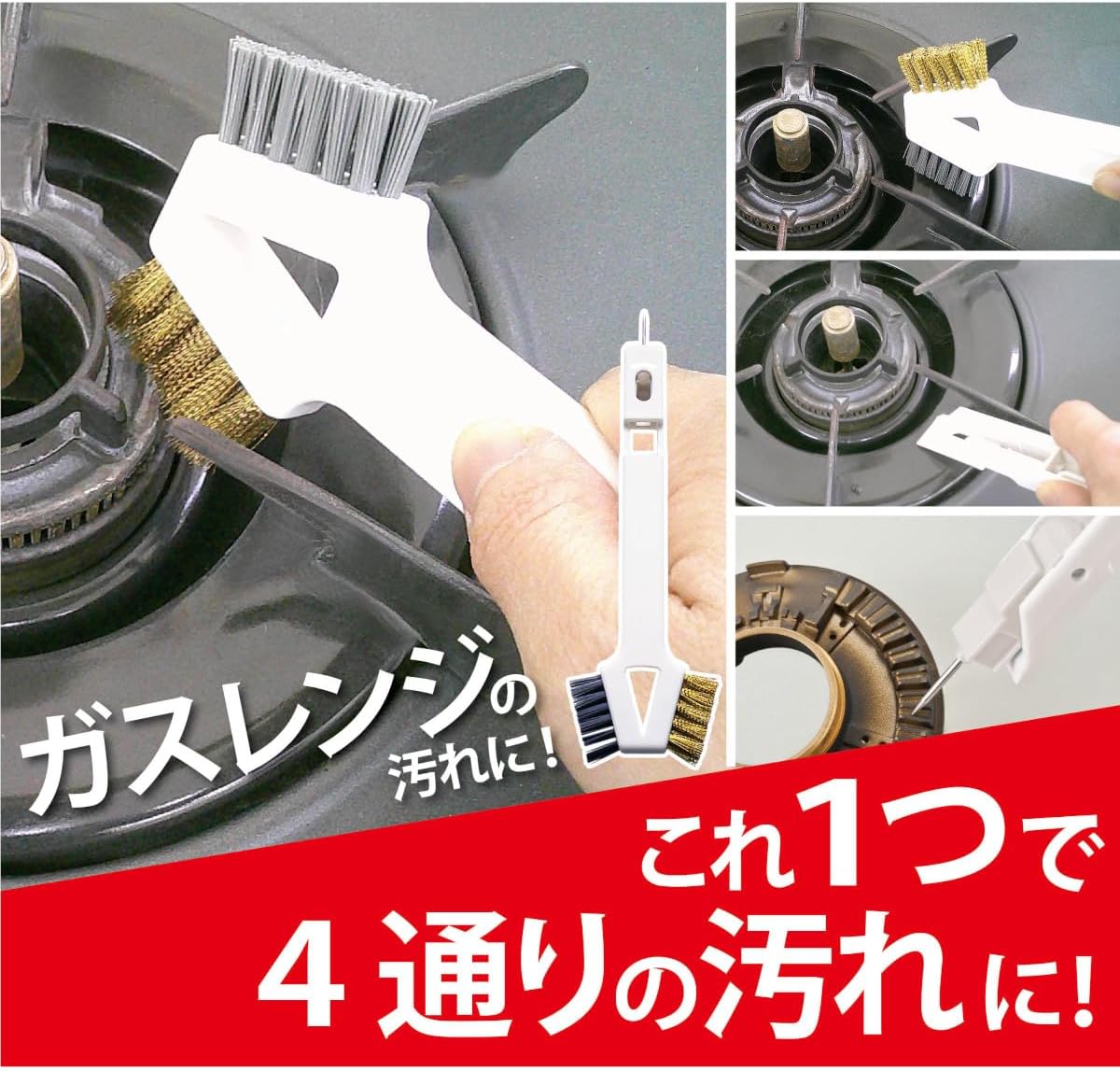 ガスレンジの汚れに！

これ1つで
4通りの汚れに！