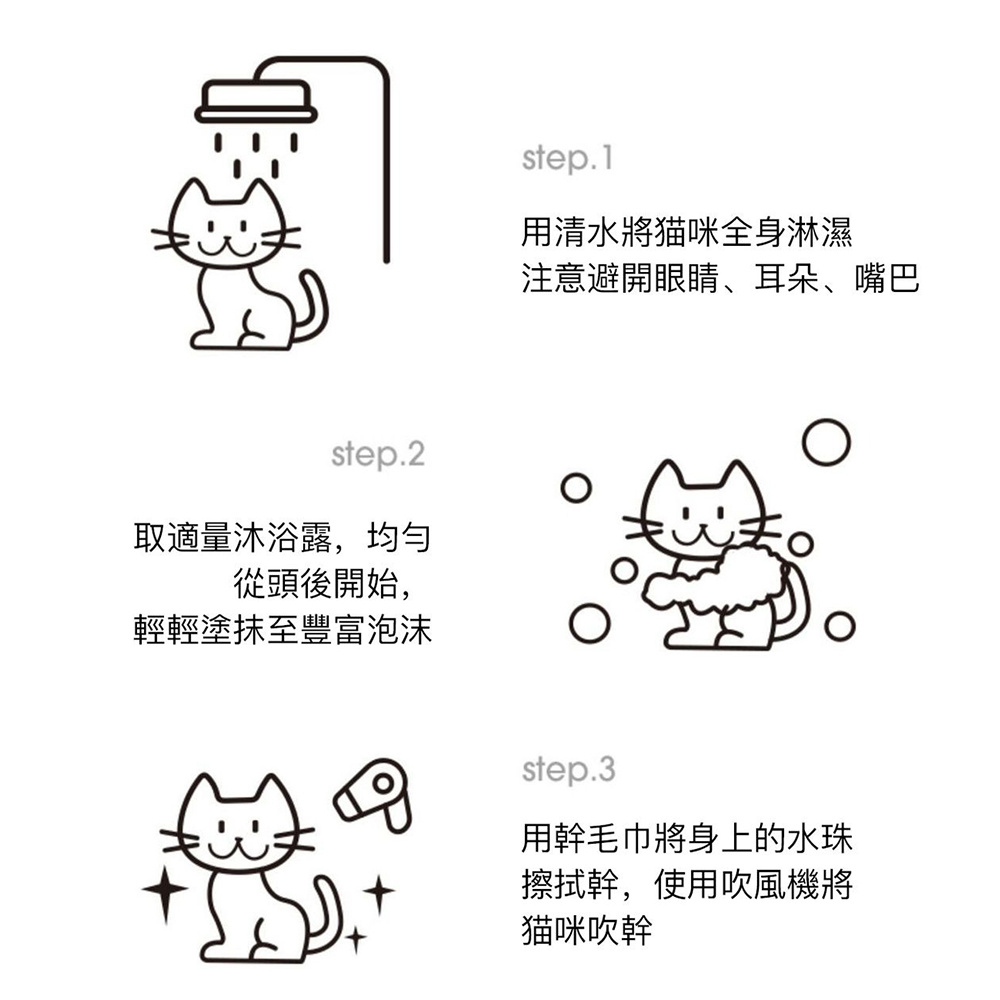 step.1

用清水將猫咪全身淋濕
注意避開眼睛、耳朵、嘴巴

step.2

取適量沐浴露，均勻
從頭後開始，
輕輕塗抹至豐富泡沫

step.3

用幹毛巾將身上的水珠
擦拭幹，使用吹風機將
猫咪吹幹