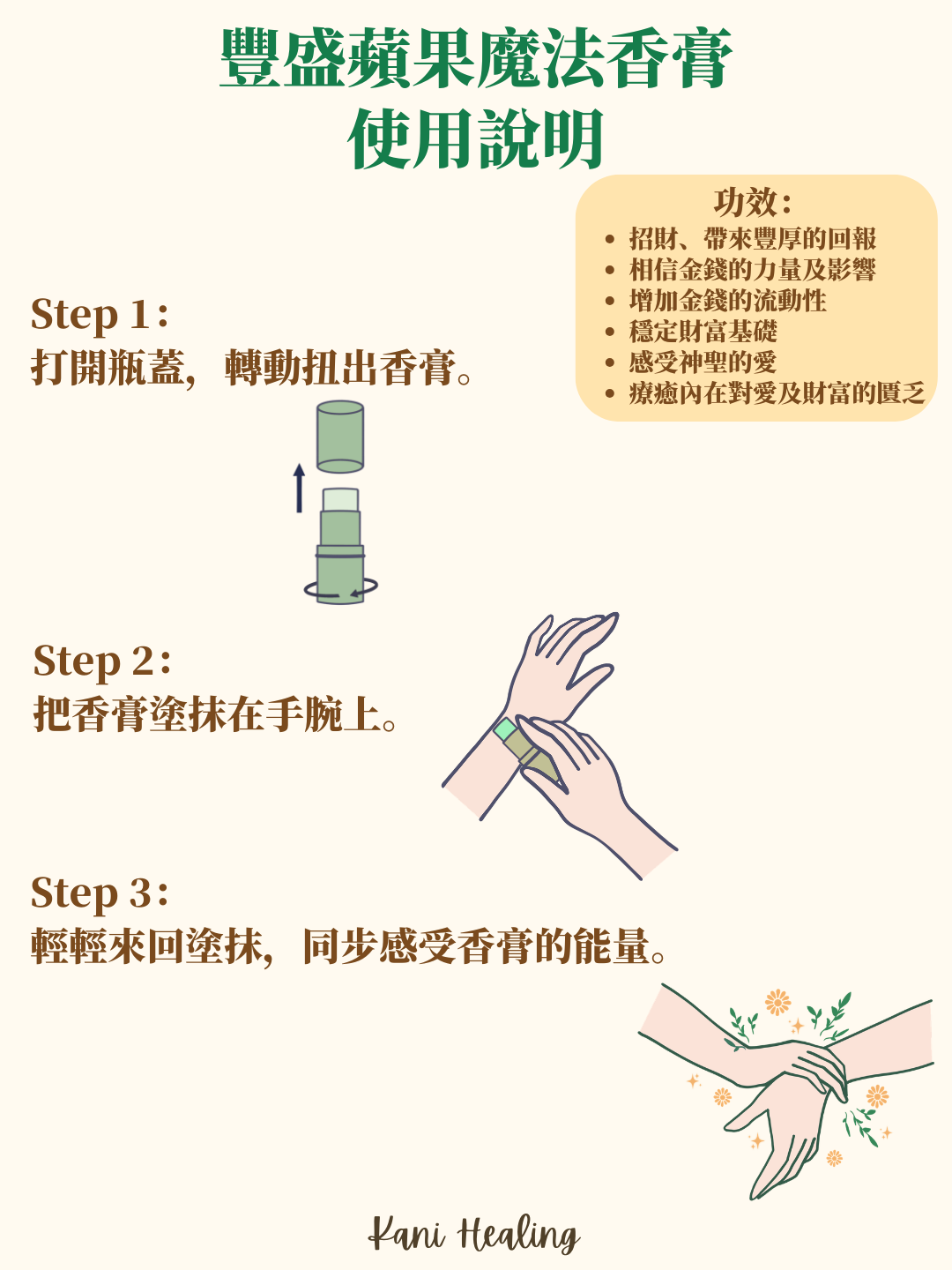 豐盛蘋果魔法香膏
使用說明

功效：
• 招財、帶來豐厚的回報
• 相信金錢的力量及影響
• 增加金錢的流動性
• 穩定財富基礎
• 感受神聖的愛
• 療癒內在對愛及財富的匱乏

Step 1：
打開瓶蓋，轉動扭出香膏。

Step 2：
把香膏塗抹在手腕上。

Step 3：
輕輕來回塗抹，同步感受香膏的能量。

Kani Healing