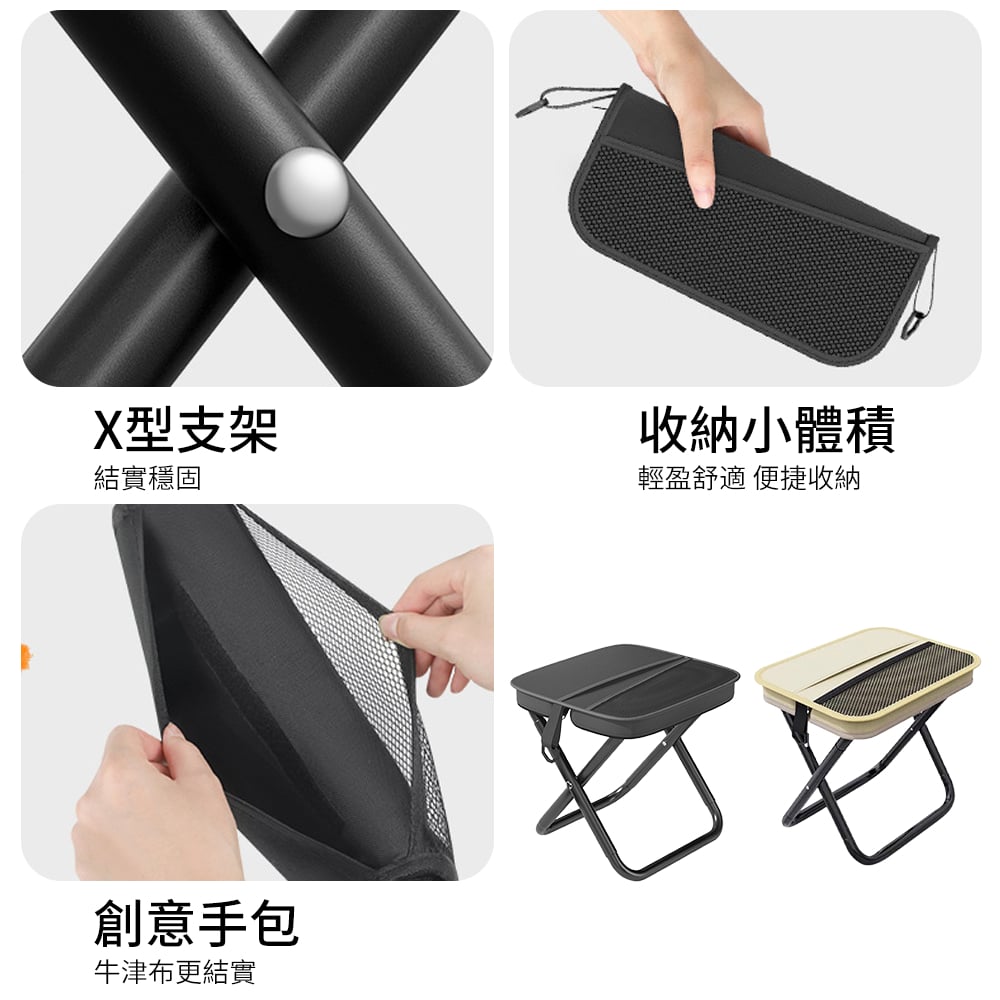 X型支架
結實穩固

收納小體積
輕盈舒適 便捷收納

創意手包
牛津布更結實