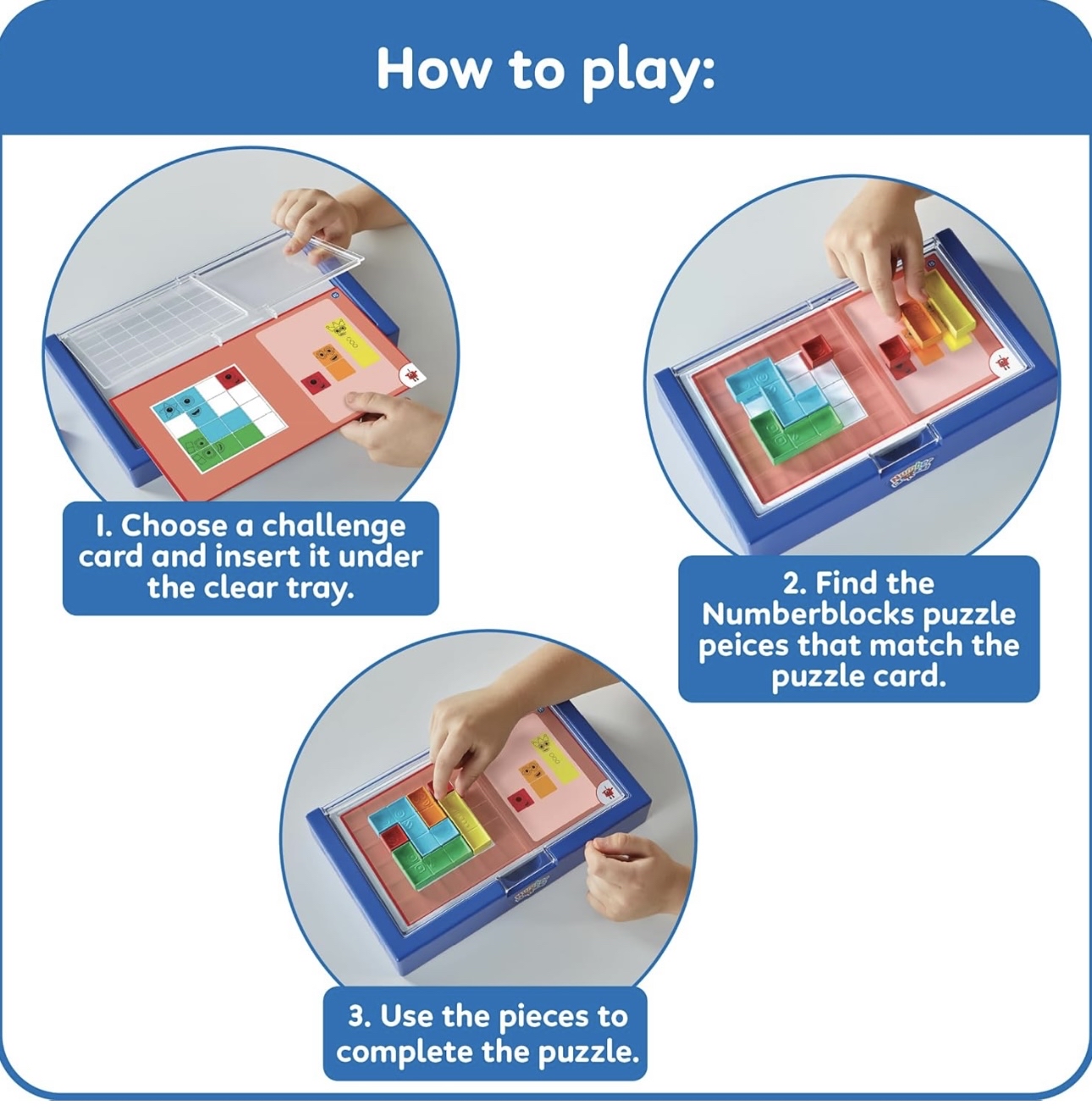 How to play:

1. Choose a challenge card and insert it under the clear tray.

2. Find the Numberblocks puzzle peices that match the puzzle card.

3. Use the pieces to complete the puzzle.