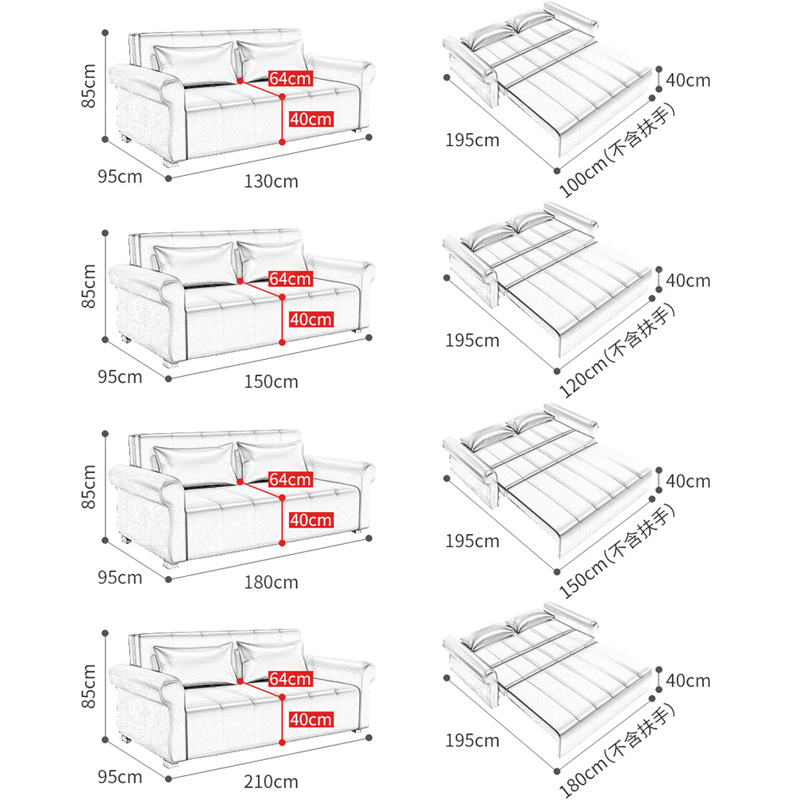 85cm
64cm
40cm
95cm
130cm

40cm
195cm
100cm(不含扶手)

85cm
64cm
40cm
95cm
150cm

40cm
195cm
120cm(不含扶手)

85cm
64cm
40cm
95cm
180cm

40cm
195cm
150cm(不含扶手)

85cm
64cm
40cm
95cm
210cm

40cm
195cm
180cm(不含扶手)