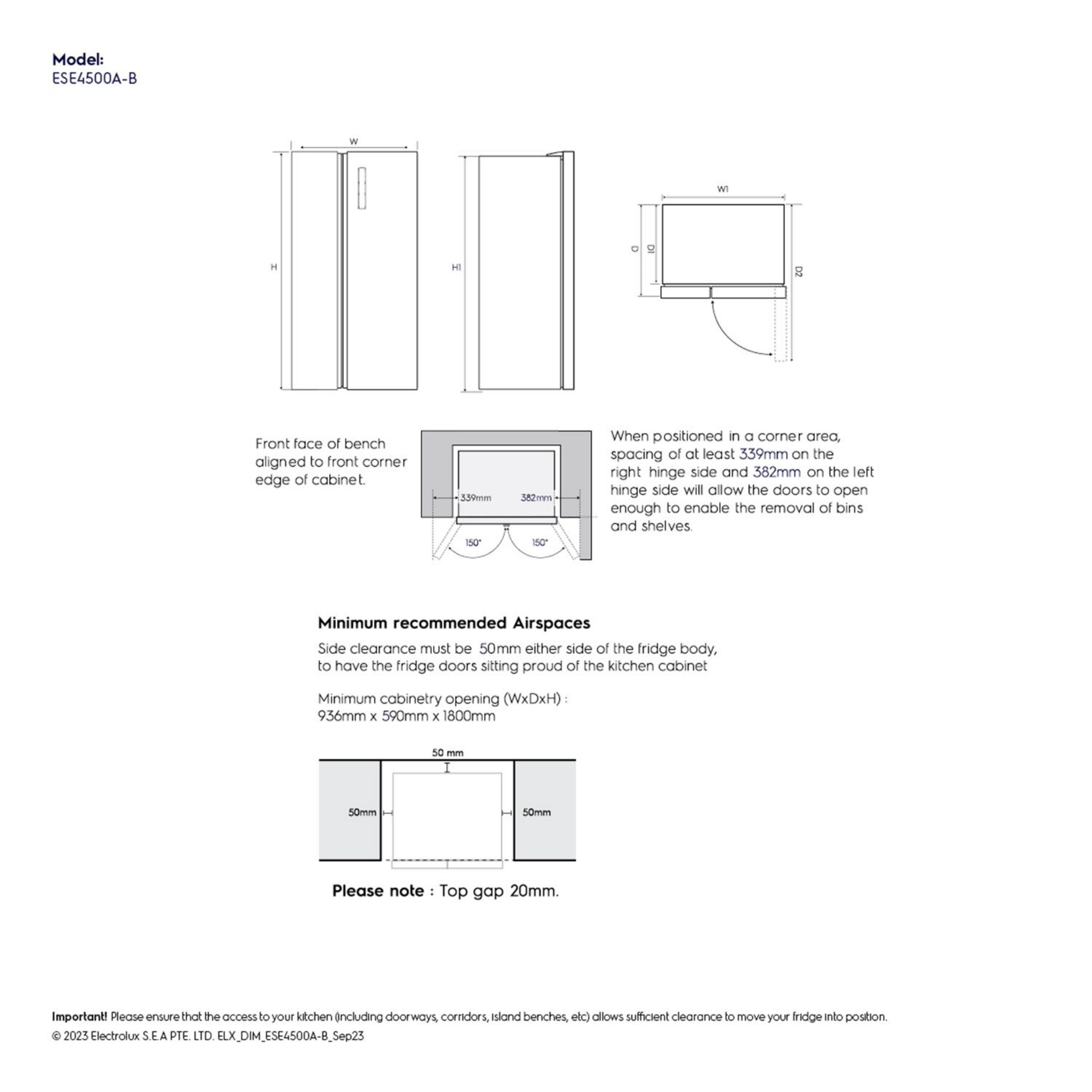 Model:
ESE4500A-B

W

H

H1

W1

D

D1

D2

Front face of bench aligned to front corner edge of cabinet.

339mm

382mm

150°

150°

When positioned in a corner area, spacing of at least 339mm on the right hinge side and 382mm on the left hinge side will allow the doors to open enough to enable the removal of bins and shelves.

Minimum recommended Airspaces

Side clearance must be 50mm either side of the fridge body, to have the fridge doors sitting proud of the kitchen cabinet

Minimum cabinetry opening (WxDxH) : 936mm x 590mm x 1800mm

50 mm

50mm

50mm

Please note : Top gap 20mm.

Important! Please ensure that the access to your kitchen (including doorways, corridors, island benches, etc) allows sufficient clearance to move your fridge into position.
© 2023 Electrolux S.E.A PTE. LTD. ELX_DIM_ESE4500A-B_Sep23