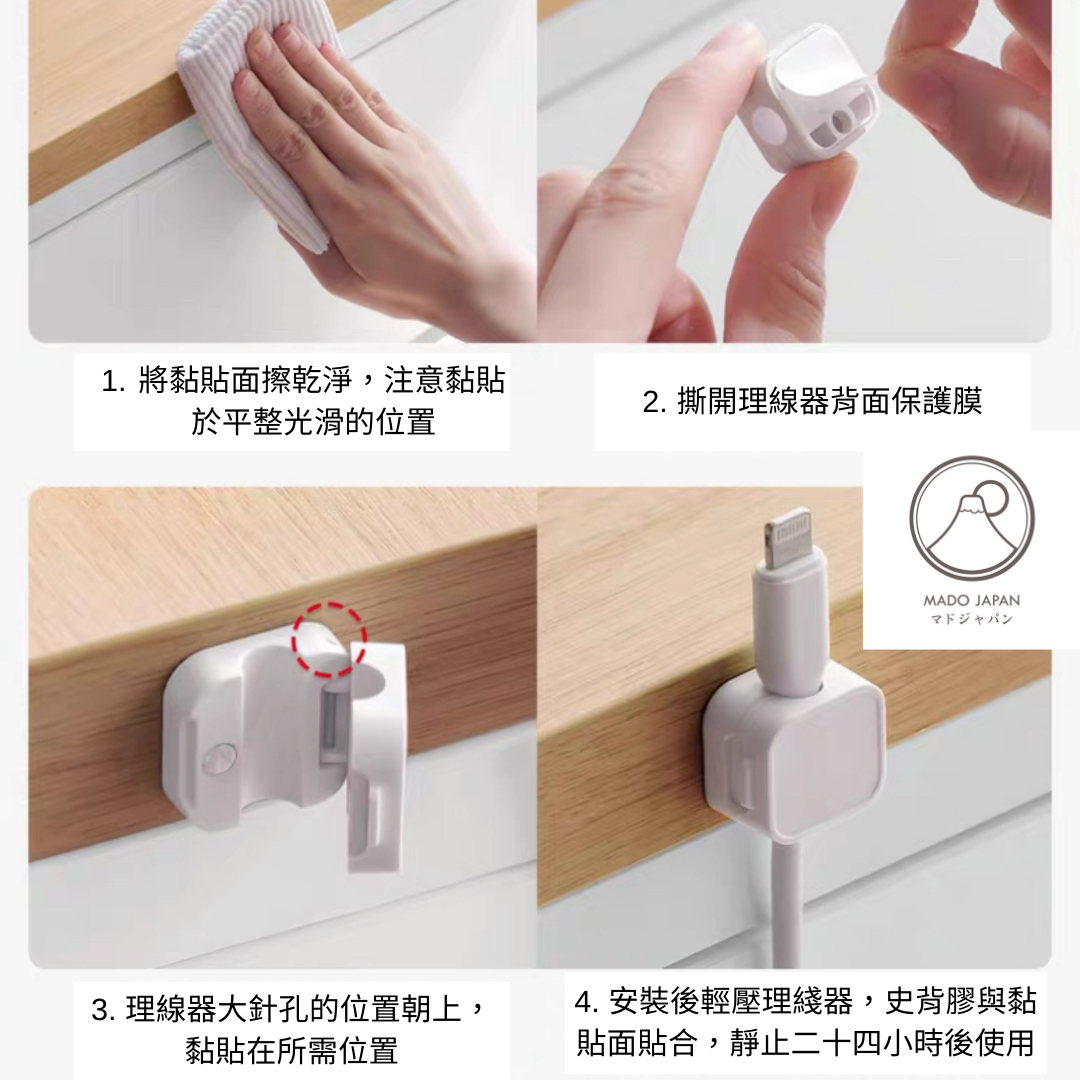 1. 將黏貼面擦乾淨，注意黏貼於平整光滑的位置

2. 撕開理線器背面保護膜

MADO JAPAN
マドジャパン

3. 理線器大針孔的位置朝上，黏貼在所需位置

4. 安裝後輕壓理綫器，史背膠與黏貼面貼合，靜止二十四小時後使用