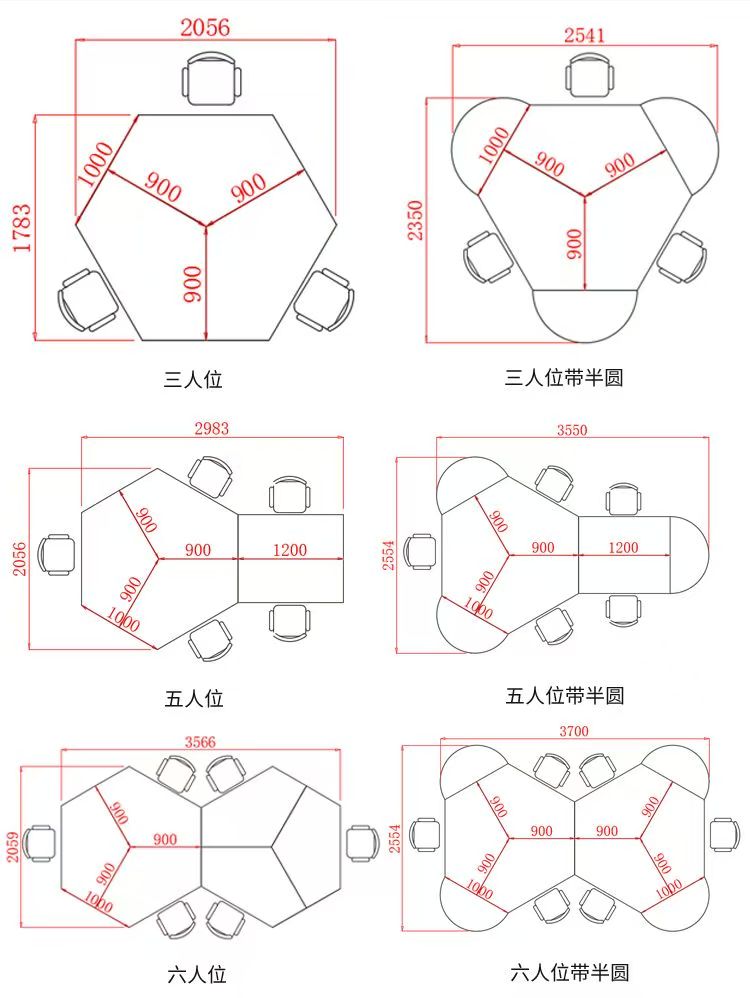 2056
1783
1000
900
900
900
三人位

2541
2350
1000
900
900
900
三人位带半圆

2983
2056
900
900
900
1000
1200
五人位

3550
2554
900
900
900
1000
1200
五人位带半圆

3566
2059
900
900
900
1000
六人位

3700
2554
900
900
900
1000
900
900
900
1000
六人位带半圆