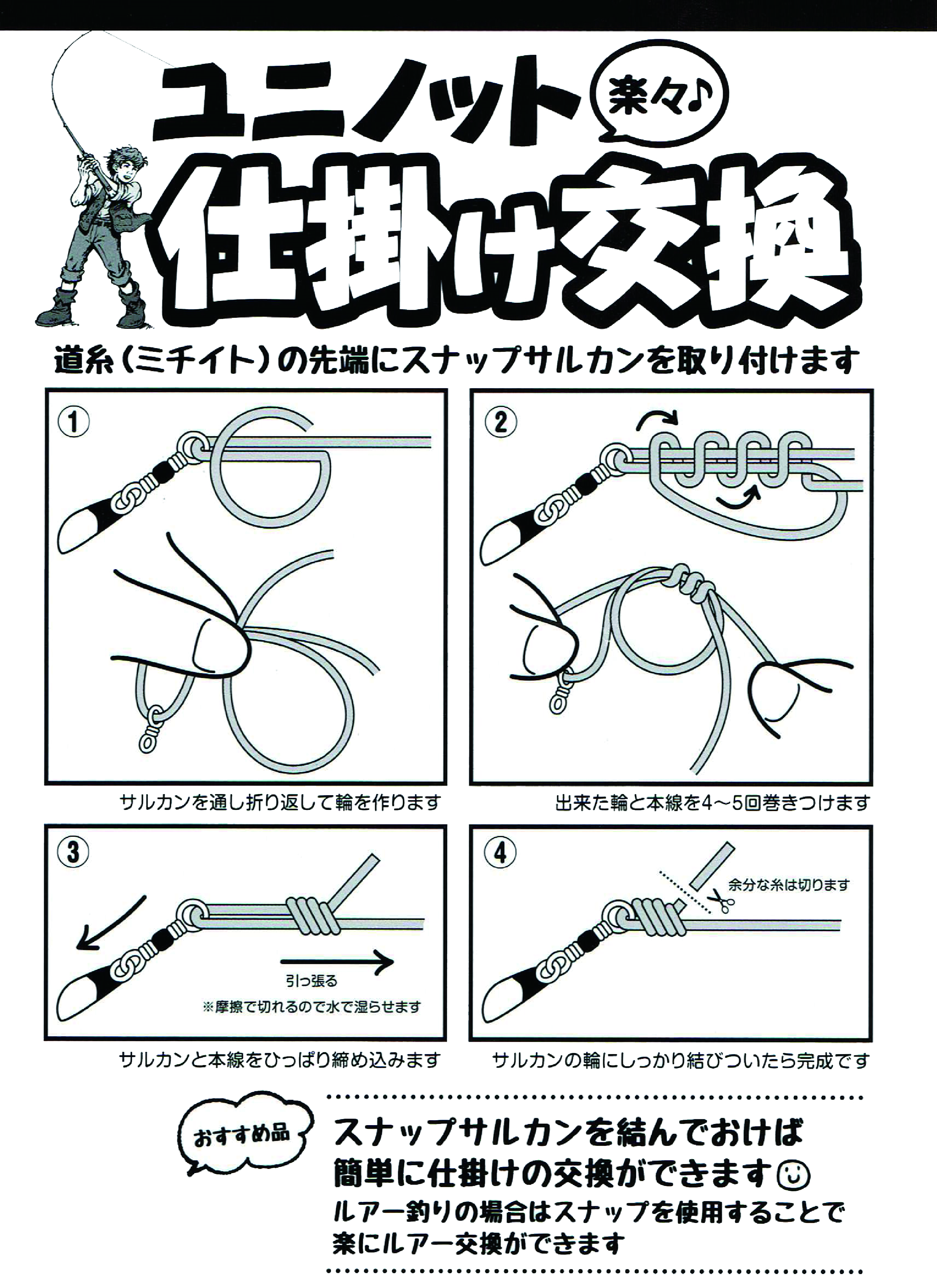 ユニノット 楽々♪

仕掛け交換

道糸（ミチイト）の先端にスナップサルカンを取り付けます

①

サルカンを通し折り返して輪を作ります

②

出来た輪と本線を4～5回巻きつけます

③

引っ張る

※摩擦で切れるので水で湿らせます

サルカンと本線をひっぱり締め込みます

④

余分な糸は切ります

サルカンの輪にしっかり結びついたら完成です

おすすめ品

スナップサルカンを結んでおけば簡単に仕掛けの交換ができます

ルアー釣りの場合はスナップを使用することで楽にルアー交換ができます