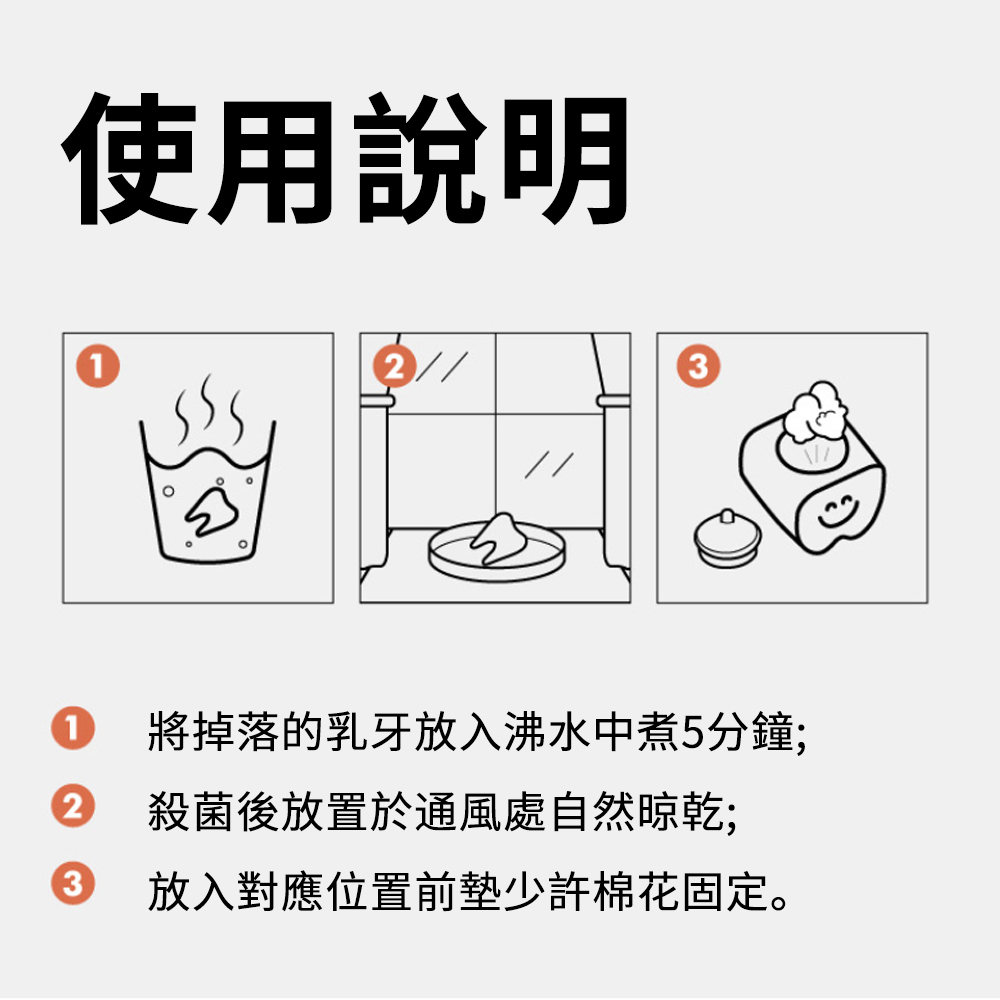 使用說明

1

2

3

1 將掉落的乳牙放入沸水中煮5分鐘;

2 殺菌後放置於通風處自然晾乾;

3 放入對應位置前墊少許棉花固定。