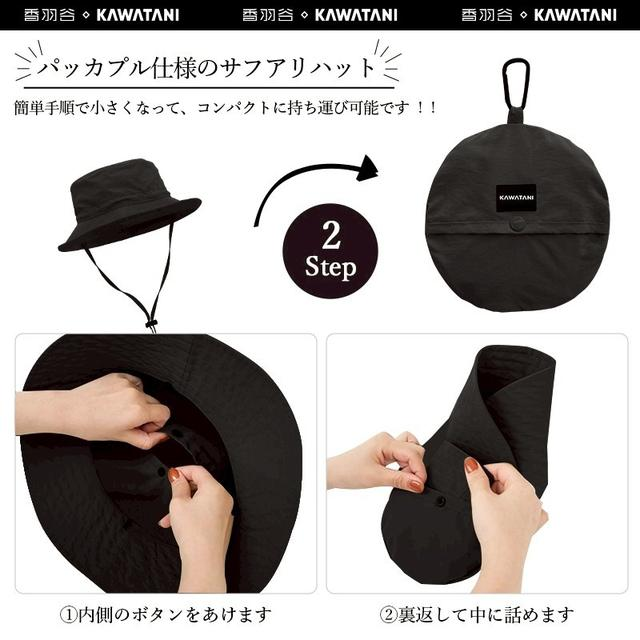 香羽谷 ◇ KAWATANI 香羽谷 ◇ KAWATANI 香羽谷 ◇ KAWATANI

パッカブル仕様のサファリハット

簡単手順で小さくなって、コンパクトに持ち運び可能です！！

2 Step

KAWATANI

①内側のボタンをあけます

②裏返して中に詰めます