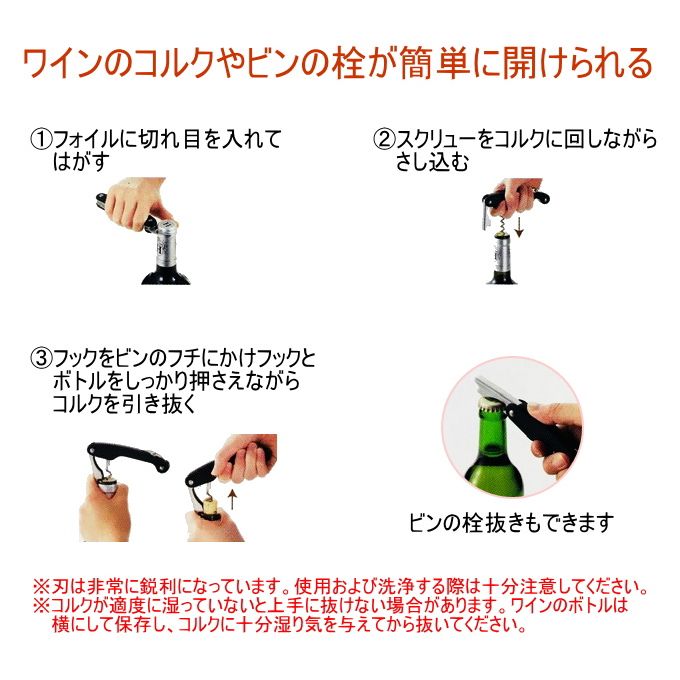 ワインのコルクやビンの栓が簡単に開けられる

①フォイルに切れ目を入れてはがす

②スクリューをコルクに回しながらさし込む

③フックをビンのフチにかけフックとボトルをしっかり押さえながらコルクを引き抜く

ビンの栓抜きもできます

※刃は非常に鋭利になっています。使用および洗浄する際は十分注意してください。
※コルクが適度に湿っていないと上手に抜けない場合があります。ワインのボトルは横にして保存し、コルクに十分湿り気を与えてから抜いてください。