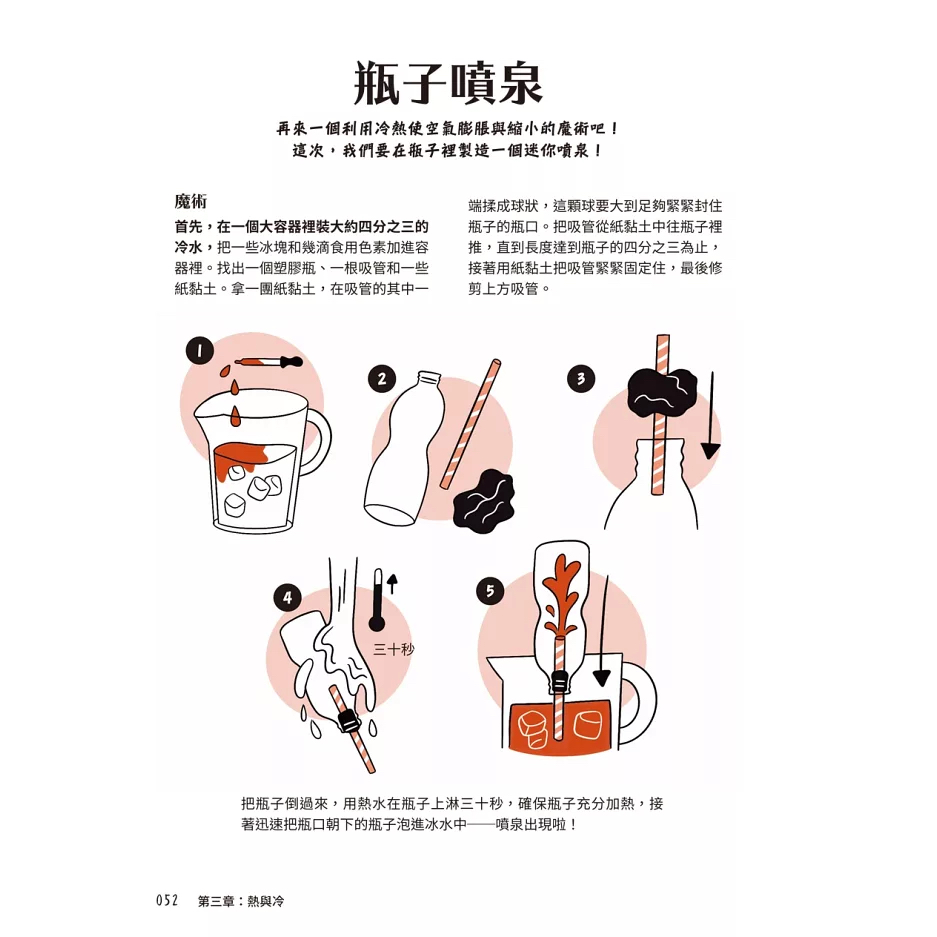 瓶子噴泉

再來一個利用冷熱使空氣膨脹與縮小的魔術吧！
這次，我們要在瓶子裡製造一個迷你噴泉！

魔術

首先，在一個大容器裡裝大約四分之三的冷水，把一些冰塊和幾滴食用色素加進容器裡。找出一個塑膠瓶、一根吸管和一些紙黏土。拿一團紙黏土，在吸管的其中一端揉成球狀，這顆球要大到足夠緊緊封住瓶子的瓶口。把吸管從紙黏土中往瓶子裡推，直到長度達到瓶子的四分之三為止，接著用紙黏土把吸管緊緊固定住，最後修剪上方吸管。

1

2

3

4

三十秒

5

把瓶子倒過來，用熱水在瓶子上淋三十秒，確保瓶子充分加熱，接著迅速把瓶口朝下的瓶子泡進冰水中——噴泉出現啦！

052 第三章：熱與冷