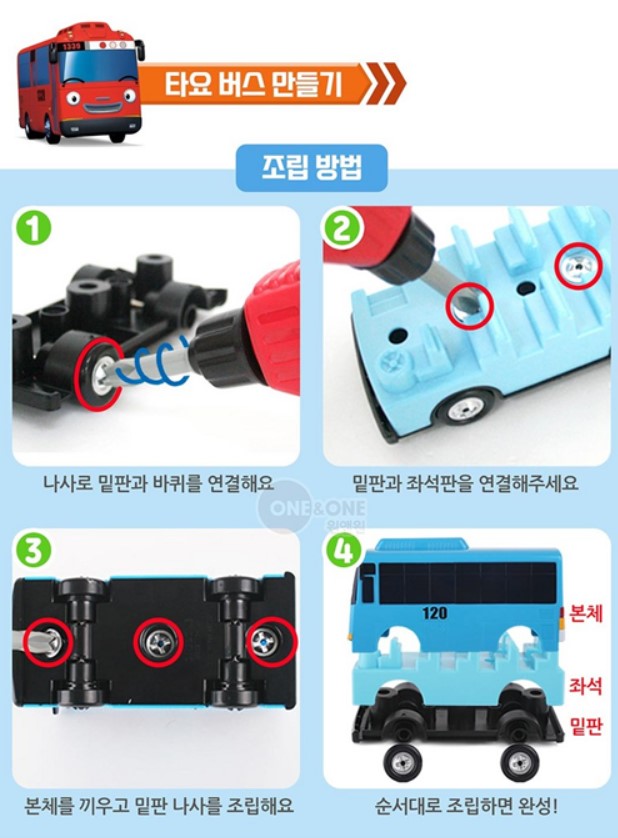 1339

타요 버스 만들기

조립 방법

1

나사로 밑판과 바퀴를 연결해요

2

밑판과 좌석판을 연결해주세요

ONE&ONE
원앤원

3

본체를 끼우고 밑판 나사를 조립해요

4

120

본체

좌석

밑판

순서대로 조립하면 완성!