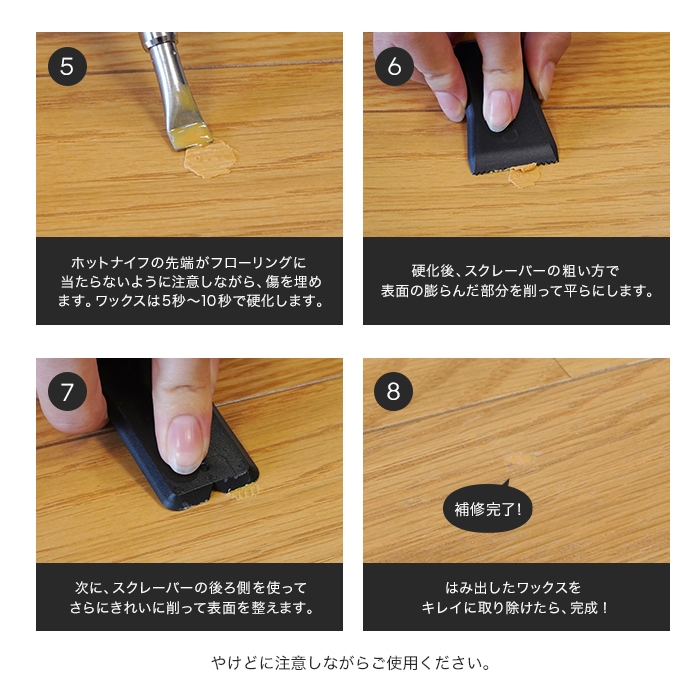 5

ホットナイフの先端がフローリングに当たらないように注意しながら、傷を埋めます。ワックスは5秒〜10秒で硬化します。

6

硬化後、スクレーパーの粗い方で表面の膨らんだ部分を削って平らにします。

7

次に、スクレーパーの後ろ側を使ってさらにきれいに削って表面を整えます。

8

補修完了!

はみ出したワックスをキレイに取り除けたら、完成！

やけどに注意しながらご使用ください。