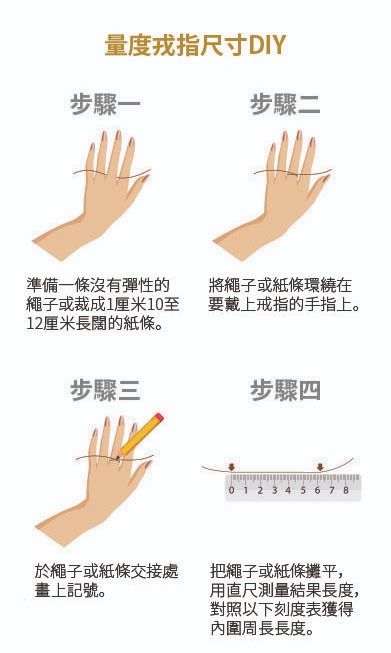 量度戒指尺寸DIY

步驟一

準備一條沒有彈性的繩子或裁成1厘米10至12厘米長闊的紙條。

步驟二

將繩子或紙條環繞在要戴上戒指的手指上。

步驟三

於繩子或紙條交接處畫上記號。

步驟四

0 1 2 3 4 5 6 7 8

把繩子或紙條攤平，用直尺測量結果長度，對照以下刻度表獲得內圍周長長度。