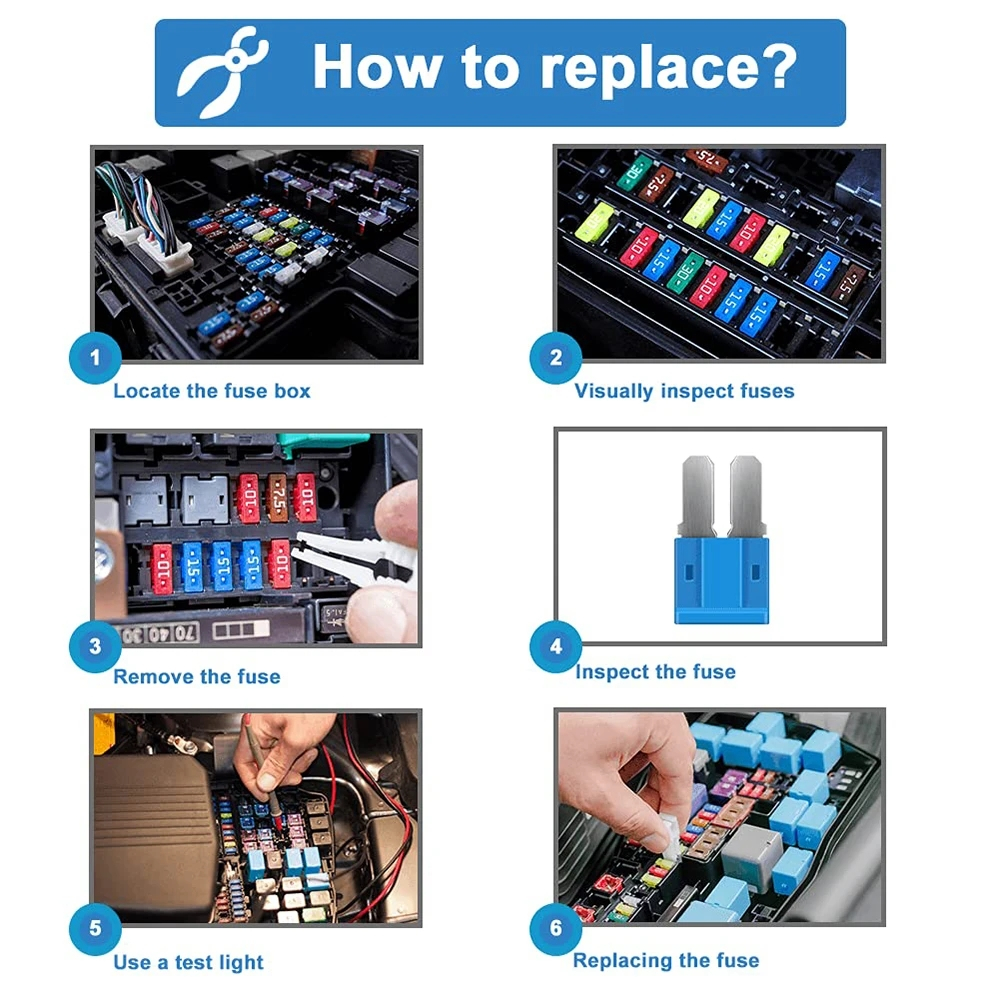 How to replace?

1
Locate the fuse box

2
Visually inspect fuses

3
Remove the fuse

4
Inspect the fuse

5
Use a test light

6
Replacing the fuse