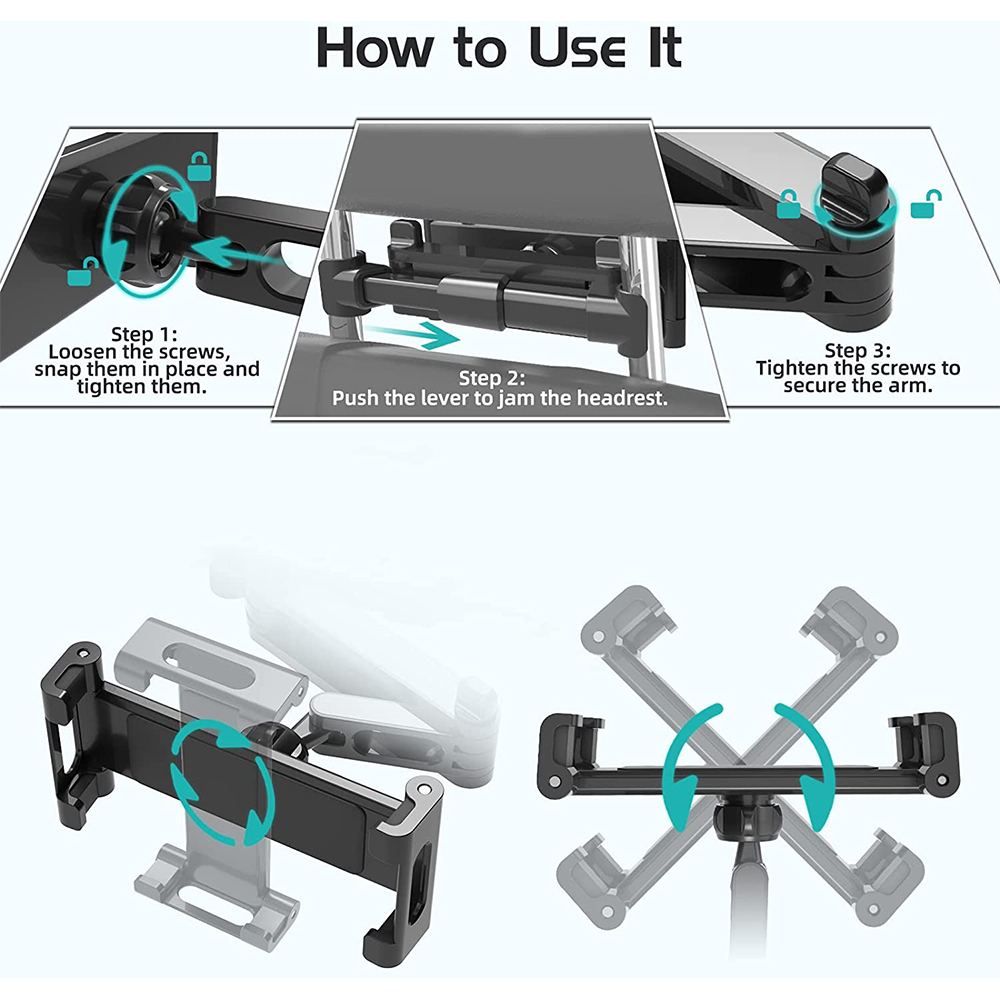 How to Use It

Step 1:
Loosen the screws, snap them in place and tighten them.

Step 2:
Push the lever to jam the headrest.

Step 3:
Tighten the screws to secure the arm.