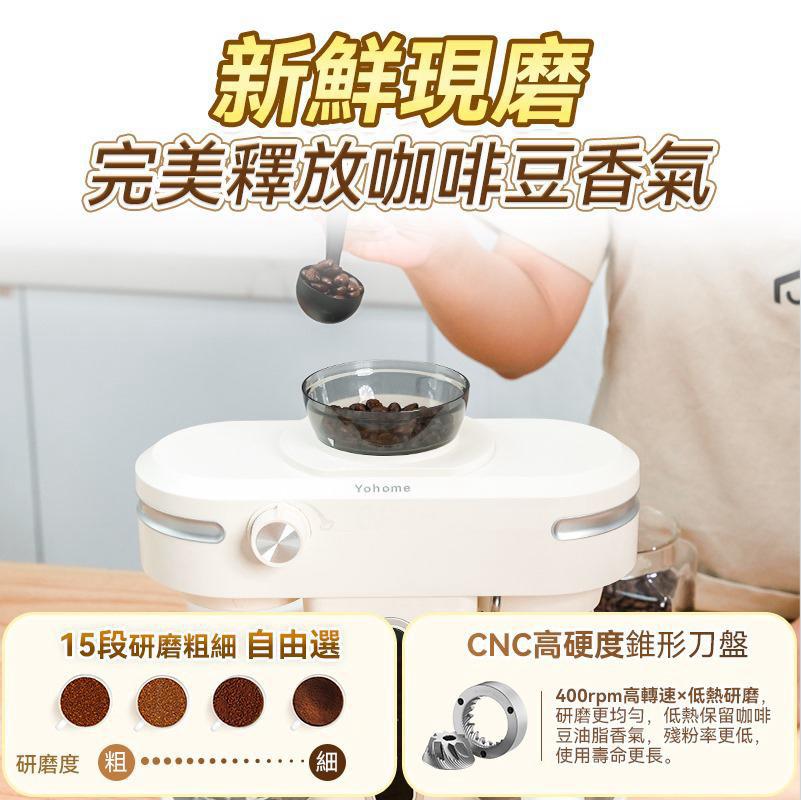 新鮮現磨
完美釋放咖啡豆香氣

Yohome

15段研磨粗細 自由選

研磨度 粗 細

CNC高硬度錐形刀盤

400rpm高轉速×低熱研磨，研磨更均勻，低熱保留咖啡豆油脂香氣，殘粉率更低，使用壽命更長。