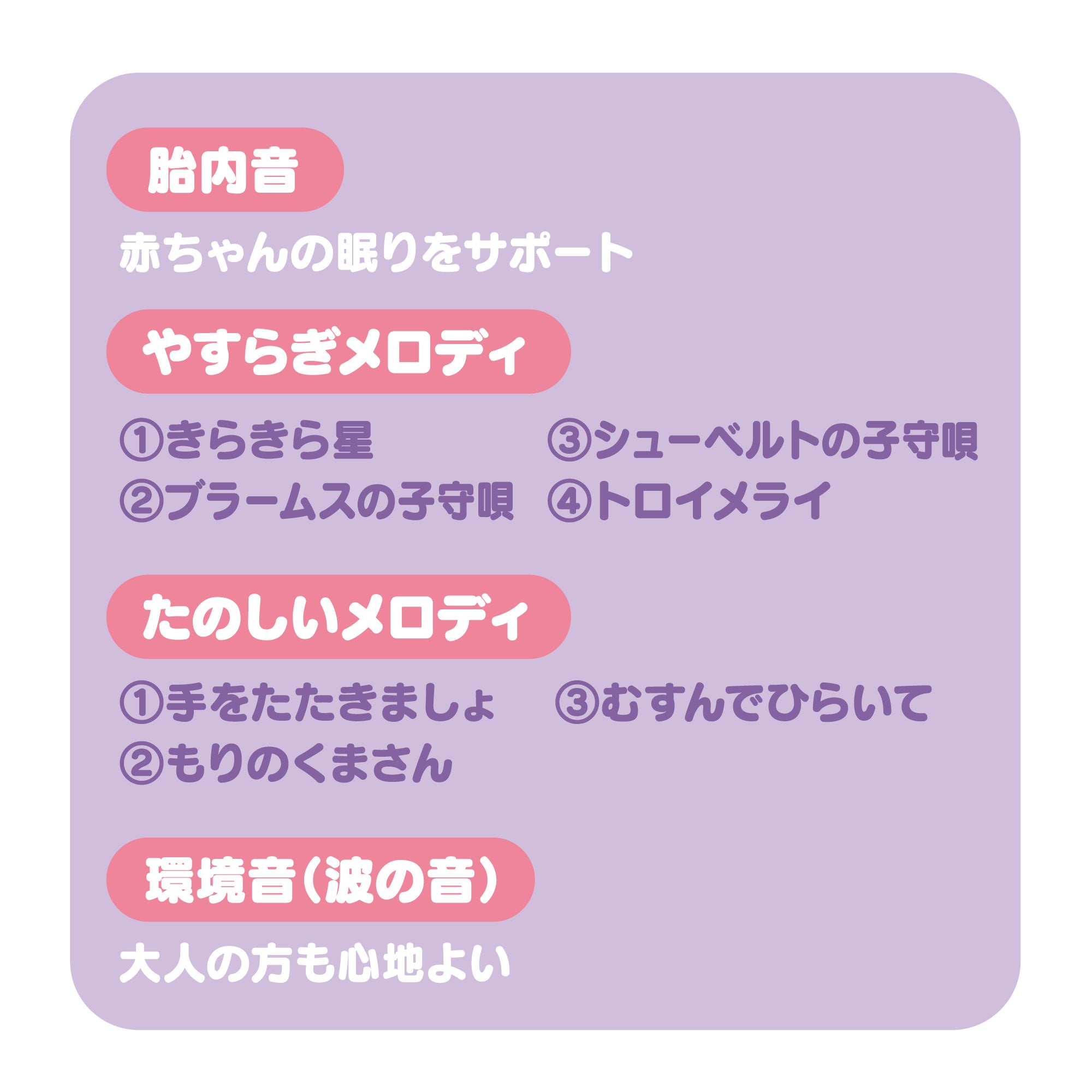 胎内音

赤ちゃんの眠りをサポート

やすらぎメロディ

①きらきら星

②ブラームスの子守唄

③シューベルトの子守唄

④トロイメライ

たのしいメロディ

①手をたたきましょ

②もりのくまさん

③むすんでひらいて

環境音(波の音)

大人の方も心地よい