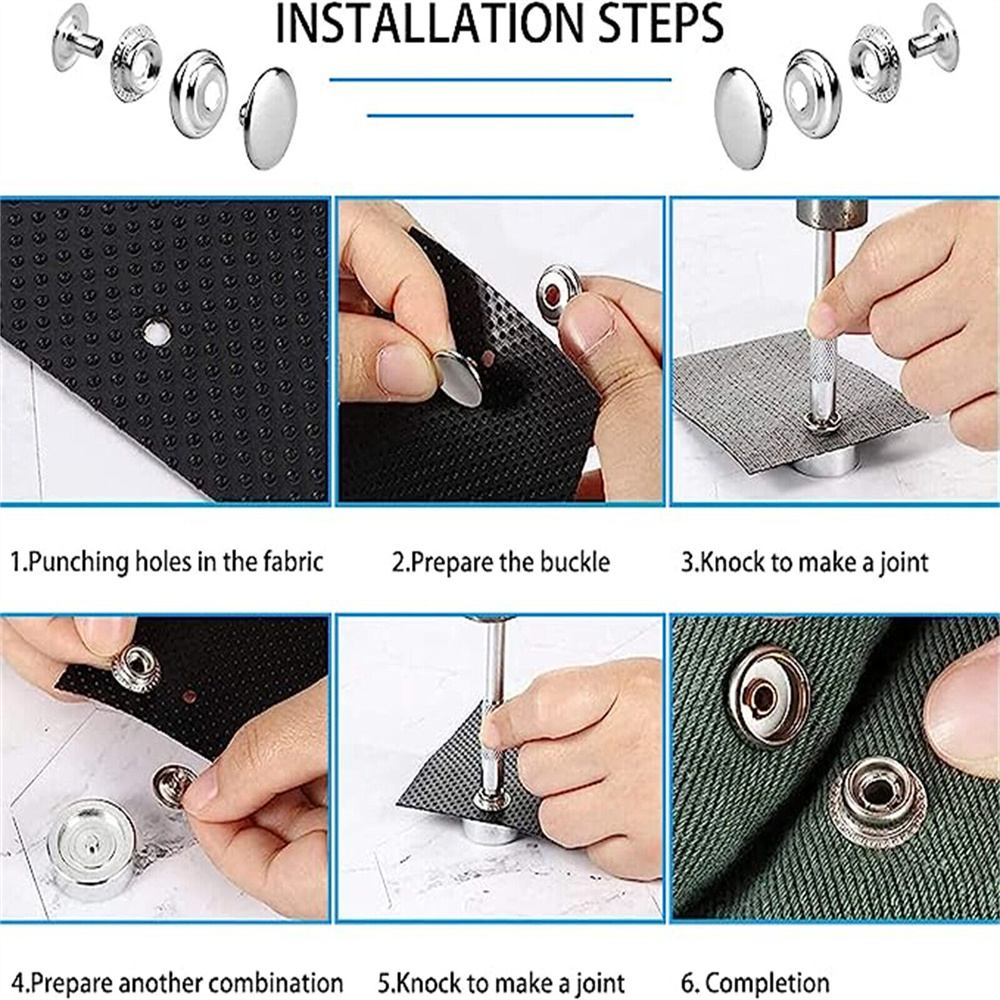 INSTALLATION STEPS

1.Punching holes in the fabric

2.Prepare the buckle

3.Knock to make a joint

4.Prepare another combination

5.Knock to make a joint

6. Completion